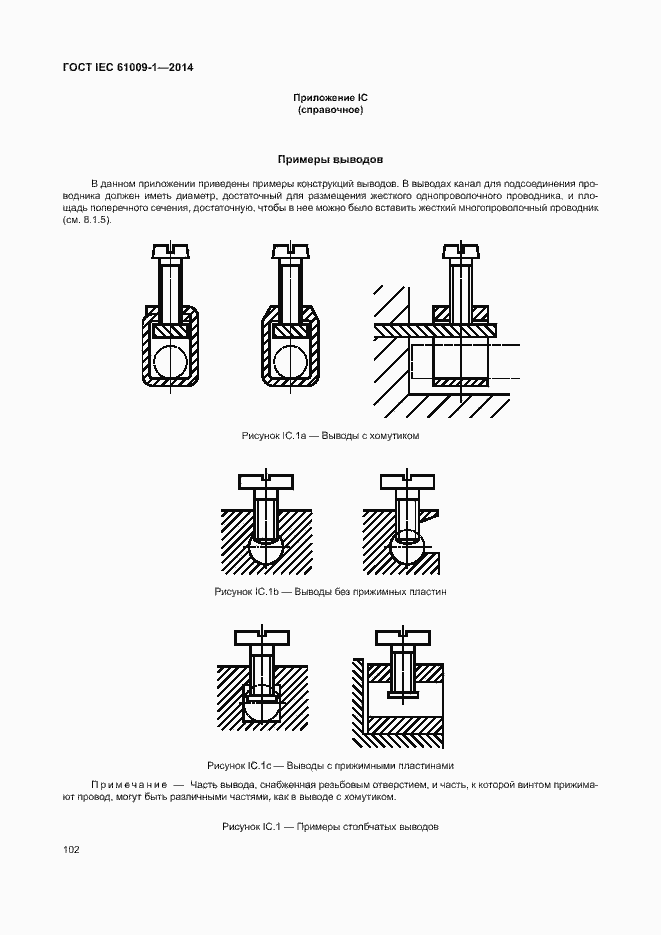 ГОСТ IEC 61009-1—2014

Приложение IC
(справочное)

Примеры выводов

В данном приложении приведены примеры конструкций выводов. В выводах канал для подсоединения проводника должен иметь диаметр, достаточный для размещения жесткого однопроволочного проводника, и площадь поперечного сечения, достаточную, чтобы в нее можно было вставить жесткий многопроволочный проводник (см. 8.1.5).

Рисунок IC.1a — Выводы с хомутиком

Рисунок IC.1b — Выводы без прижимных пластин

Рисунок IC.1c — Выводы с прижимными пластинами

Примечание — Часть вывода, снабженная резьбовым отверстием, и часть, к которой винтом прижимают провод, могут быть различными частями, как в выводе с хомутиком.

Рисунок IC.1 — Примеры столбчатых выводов

102