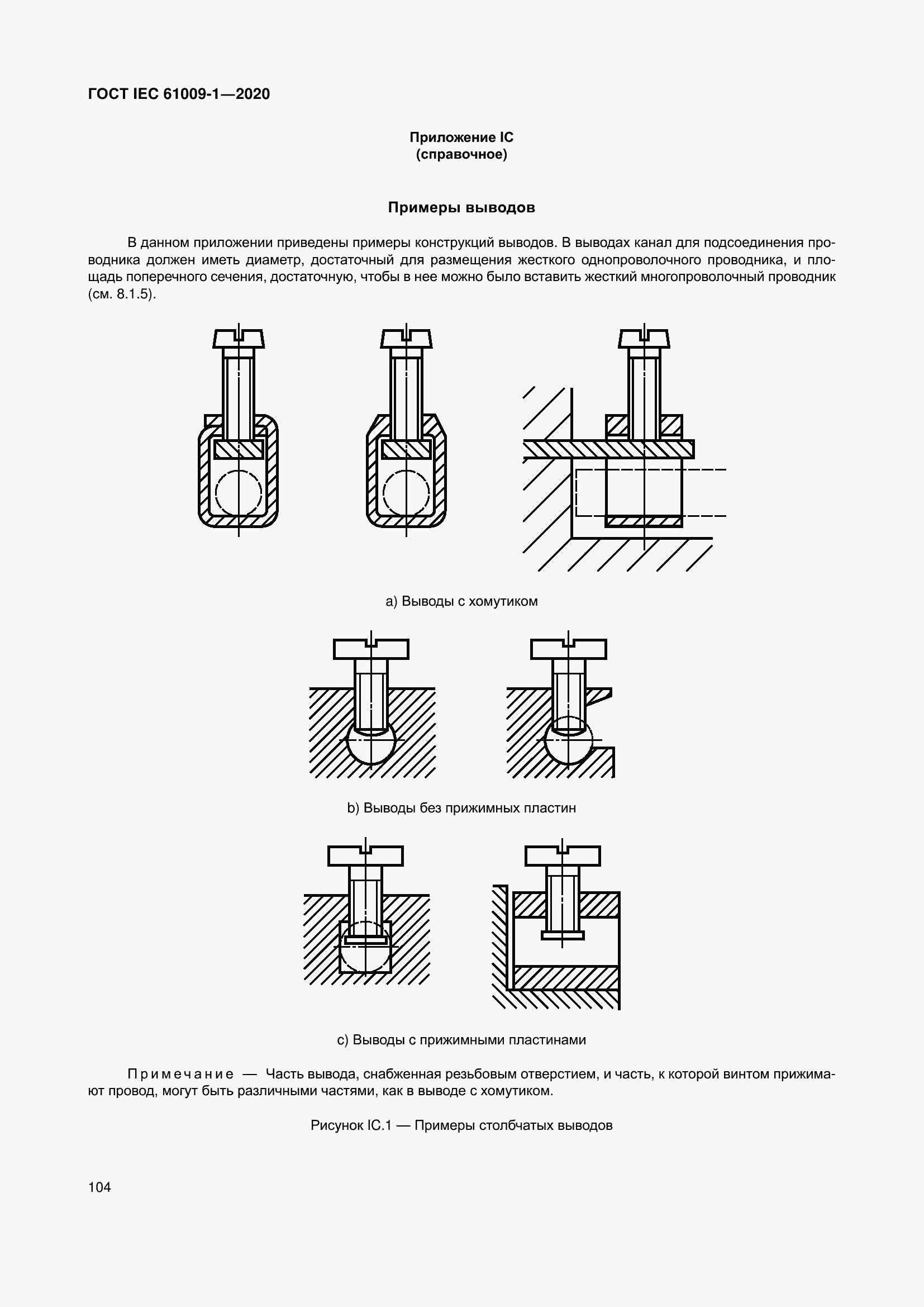 ГОСТ IEC 61009-1—2020

Приложение IC
(справочное)

Примеры выводов

В данном приложении приведены примеры конструкций выводов. В выводах канал для подсоединения проводника должен иметь диаметр, достаточный для размещения жесткого однопроволочного проводника, и площадь поперечного сечения, достаточную, чтобы в нее можно было вставить жесткий многопроволочный проводник (см. 8.1.5).

a) Выводы с хомутиком

b) Выводы без прижимных пластин

c) Выводы с прижимными пластинами

Примечание — Часть вывода, снабженная резьбовым отверстием, и часть, к которой винтом прижимают провод, могут быть различными частями, как в выводе с хомутиком.

Рисунок IC.1 — Примеры столбчатых выводов

104