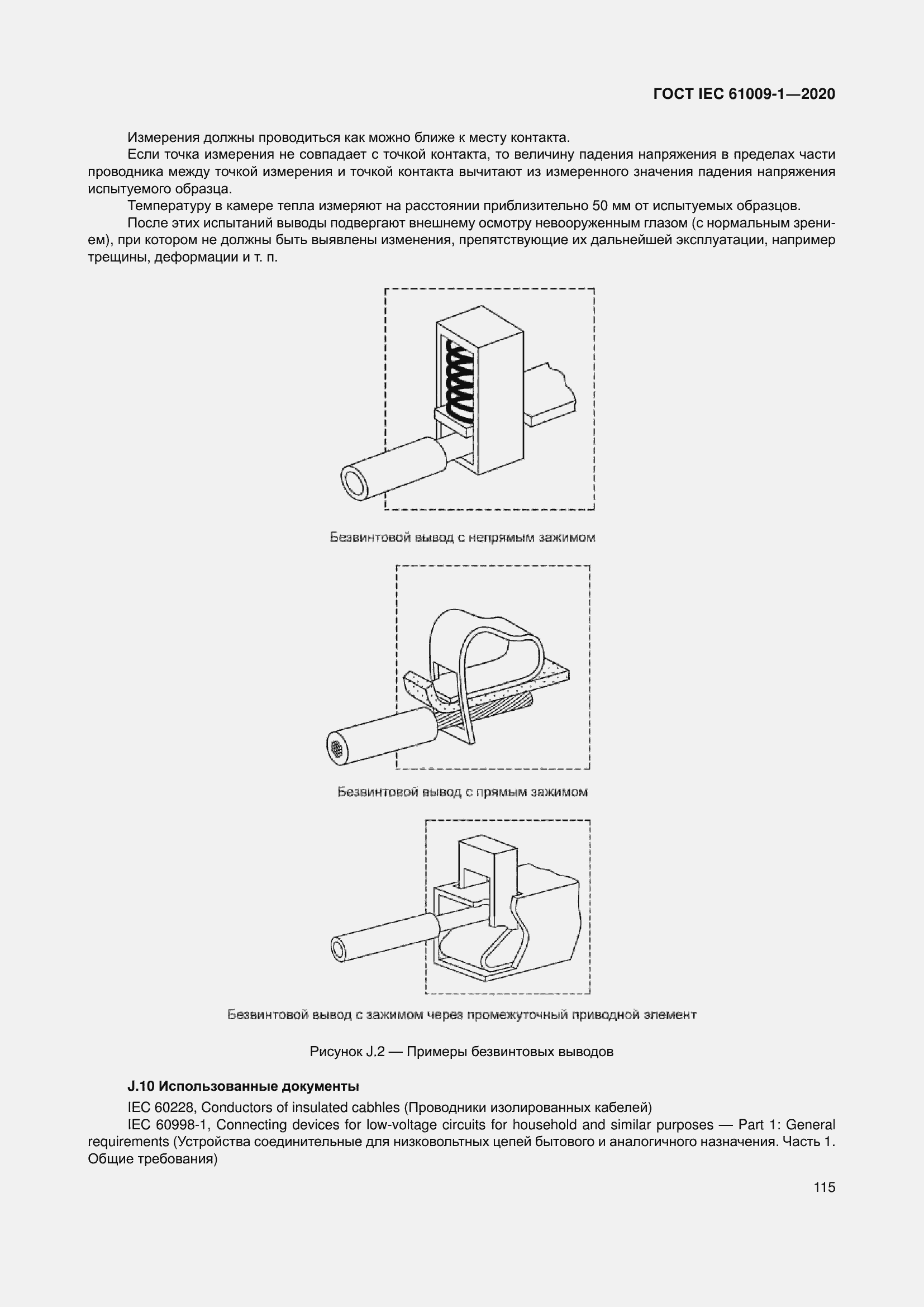 ГОСТ IEC 61009-1—2020

Измерения должны проводиться как можно ближе к месту контакта.

Если точка измерения не совпадает с точкой контакта, то величину падения напряжения в пределах части проводника между точкой измерения и точкой контакта вычитают из измеренного значения падения напряжения испытуемого образца.

Температуру в камере тепла измеряют на расстоянии приблизительно 50 мм от испытуемых образцов.

После этих испытаний выводы подвергают внешнему осмотру невооруженным глазом (с нормальным зрением), при котором не должны быть выявлены изменения, препятствующие их дальнейшей эксплуатации, например трещины, деформации и т. п.

Безвинтовой вывод с непрямым зажимом

Безвинтовой вывод с прямым зажимом

Безвинтовой вывод с зажимом через промежуточный приводной элемент

Рисунок J.2 — Примеры безвинтовых выводов

J.10 Использованные документы

IEC 60228, Conductors of insulated cabhles (Проводники изолированных кабелей)

IEC 60998-1, Connecting devices for low-voltage circuits for household and similar purposes — Part 1: General requirements (Устройства соединительные для низковольтных цепей бытового и аналогичного назначения. Часть 1. Общие требования)

115