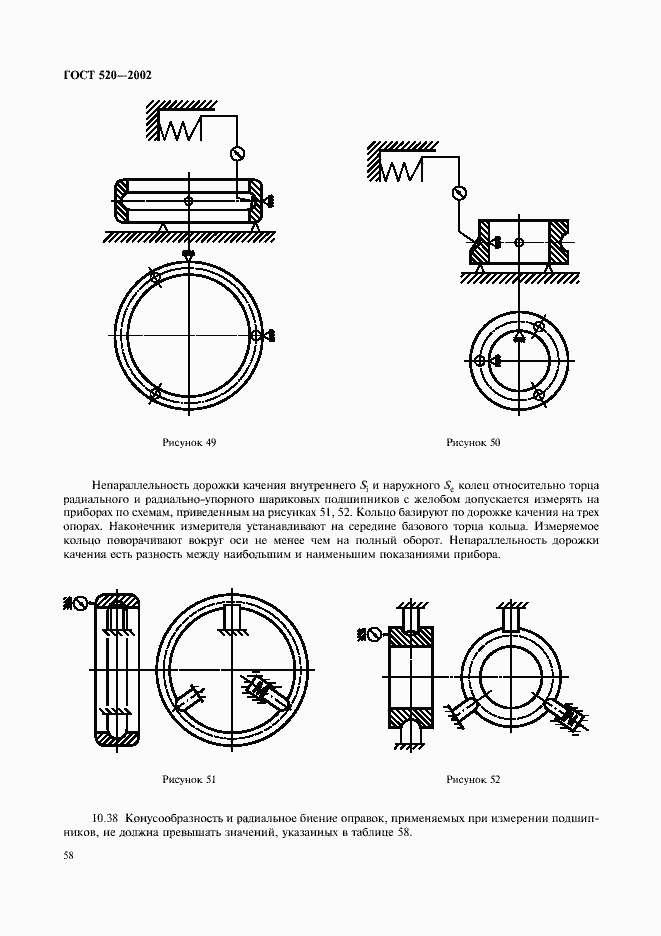 ГОСТ 520—2002

Рисунок 49

Рисунок 50

Непараллельность дорожки качения внутреннего $S_i$ и наружного $S_e$ колец относительно торца радиального и радиально-упорного шариковых подшипников с желобом допускается измерять на приборах по схемам, приведенным на рисунках 51, 52. Кольцо базируют по дорожке качения на трех опорах. Наконечник измерителя устанавливают на середине базового торца кольца. Измеряемое кольцо поворачивают вокруг оси не менее чем на полный оборот. Непараллельность дорожки качения есть разность между наибольшим и наименьшим показаниями прибора.

Рисунок 51

Рисунок 52

10.38 Конусообразность и радиальное биение оправок, применяемых при измерении подшипников, не должна превышать значений, указанных в таблице 58.

58