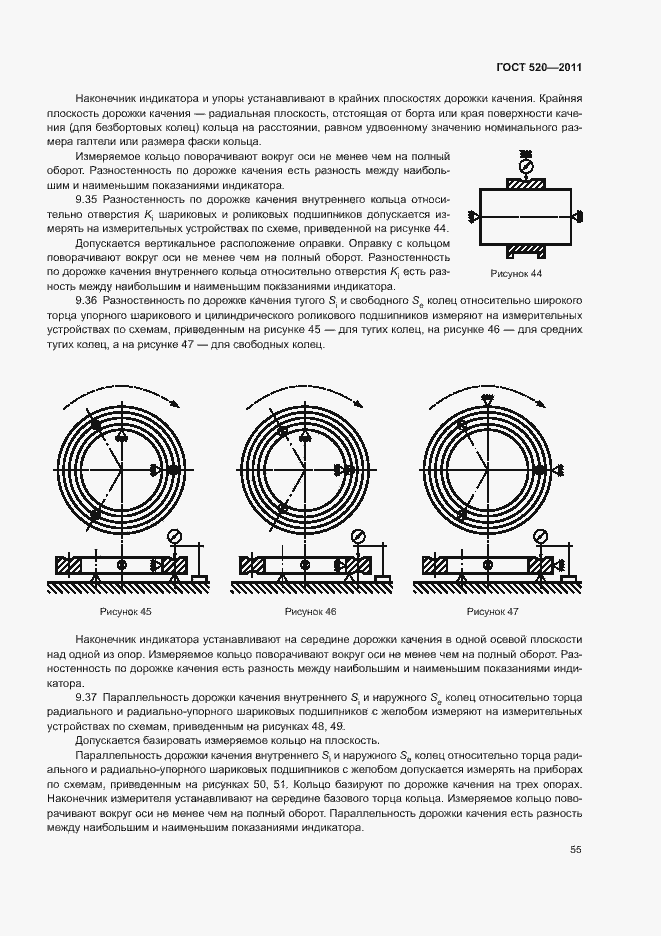 ГОСТ 520—2011

Наконечник индикатора и упоры устанавливают в крайних плоскостях дорожки качения. Крайняя плоскость дорожки качения — радиальная плоскость, отстоящая от борта или края поверхности качения (для безбортовых колец) кольца на расстоянии, равном удвоенному значению номинального размера галтели или размера фаски кольца.

Измеряемое кольцо поворачивают вокруг оси не менее чем на полный оборот. Разностенность по дорожке качения есть разность между наибольшим и наименьшим показаниями индикатора.

9.35 Разностенность по дорожке качения внутреннего кольца относительно отверстия $K_i$ шариковых и роликовых подшипников допускается измерять на измерительных устройствах по схеме, приведенной на рисунке 44.

Допускается вертикальное расположение оправки. Оправку с кольцом поворачивают вокруг оси не менее чем на полный оборот. Разностенность по дорожке качения внутреннего кольца относительно отверстия $K_i$ есть разность между наибольшим и наименьшим показаниями индикатора.

Рисунок 44

9.36 Разностенность по дорожке качения тугого $S_i$ и свободного $S_e$ колец относительно широкого торца упорного шарикового и цилиндрического роликового подшипников измеряют на измерительных устройствах по схемам, приведенным на рисунке 45 — для тугих колец, на рисунке 46 — для средних тугих колец, а на рисунке 47 — для свободных колец.

Рисунок 45

Рисунок 46

Рисунок 47

Наконечник индикатора устанавливают на середине дорожки качения в одной осевой плоскости над одной из опор. Измеряемое кольцо поворачивают вокруг оси не менее чем на полный оборот. Разностенность по дорожке качения есть разность между наибольшим и наименьшим показаниями индикатора.

9.37 Параллельность дорожки качения внутреннего $S_i$ и наружного $S_e$ колец относительно торца радиального и радиально-упорного шариковых подшипников с желобом измеряют на измерительных устройствах по схемам, приведенным на рисунках 48, 49.

Допускается базировать измеряемое кольцо на плоскость.

Параллельность дорожки качения внутреннего $S_i$ и наружного $S_e$ колец относительно торца радиального и радиально-упорного шариковых подшипников с желобом допускается измерять на приборах по схемам, приведенным на рисунках 50, 51. Кольцо базируют по дорожке качения на трех опорах. Наконечник измерителя устанавливают на середине базового торца кольца. Измеряемое кольцо поворачивают вокруг оси не менее чем на полный оборот. Параллельность дорожки качения есть разность между наибольшим и наименьшим показаниями индикатора.

55