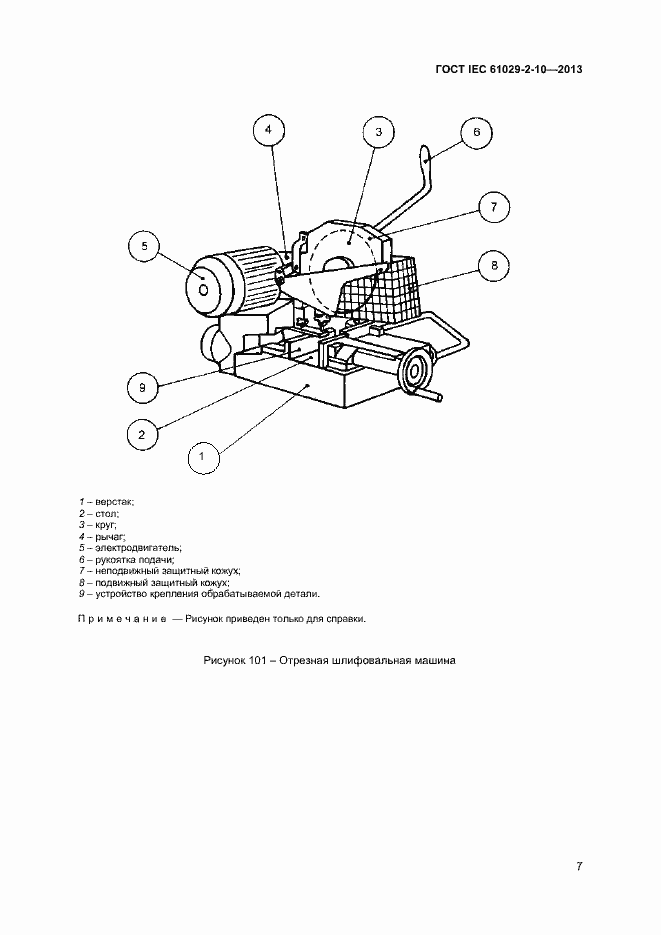 ГОСТ IEC 61029-2-10—2013

4
3
6
7
5
8
9
2
1

1 – верстак;
2 – стол;
3 – круг;
4 – рычаг;
5 – электродвигатель;
6 – рукоятка подачи;
7 – неподвижный защитный кожух;
8 – подвижный защитный кожух;
9 – устройство крепления обрабатываемой детали.

Примечание — Рисунок приведен только для справки.

Рисунок 101 – Отрезная шлифовальная машина

7