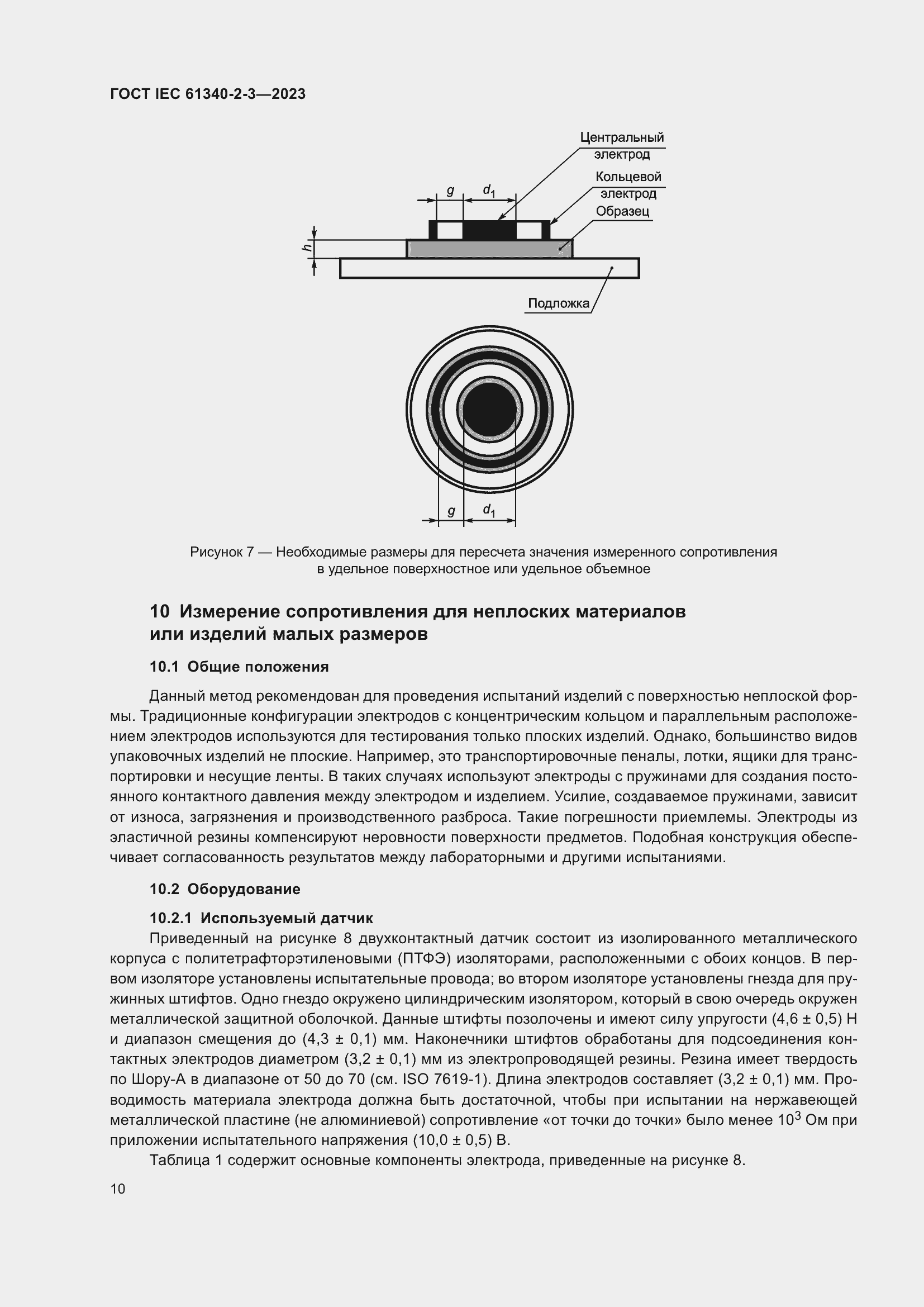 ГОСТ IEC 61340-2-3—2023

Центральный электрод

Кольцевой электрод

Образец

$g$ $d_1$

$h$

Подложка

$g$ $d_1$

Рисунок 7 — Необходимые размеры для пересчета значения измеренного сопротивления в удельное поверхностное или удельное объемное

10 Измерение сопротивления для неплоских материалов или изделий малых размеров

10.1 Общие положения

Данный метод рекомендован для проведения испытаний изделий с поверхностью неплоской формы. Традиционные конфигурации электродов с концентрическим кольцом и параллельным расположением электродов используются для тестирования только плоских изделий. Однако, большинство видов упаковочных изделий не плоские. Например, это транспортировочные пеналы, лотки, ящики для транспортировки и несущие ленты. В таких случаях используют электроды с пружинами для создания постоянного контактного давления между электродом и изделием. Усилие, создаваемое пружинами, зависит от износа, загрязнения и производственного разброса. Такие погрешности приемлемы. Электроды из эластичной резины компенсируют неровности поверхности предметов. Подобная конструкция обеспечивает согласованность результатов между лабораторными и другими испытаниями.

10.2 Оборудование

10.2.1 Используемый датчик

Приведенный на рисунке 8 двухконтактный датчик состоит из изолированного металлического корпуса с политетрафторэтиленовыми (ПТФЭ) изоляторами, расположенными с обоих концов. В первом изоляторе установлены испытательные провода; во втором изоляторе установлены гнезда для пружинных штифтов. Одно гнездо окружено цилиндрическим изолятором, который в свою очередь окружен металлической защитной оболочкой. Данные штифты позолочены и имеют силу упругости (4,6 ± 0,5) Н и диапазон смещения до (4,3 ± 0,1) мм. Наконечники штифтов обработаны для подсоединения контактных электродов диаметром (3,2 ± 0,1) мм из электропроводящей резины. Резина имеет твердость по Шору-А в диапазоне от 50 до 70 (см. ISO 7619-1). Длина электродов составляет (3,2 ± 0,1) мм. Проводимость материала электрода должна быть достаточной, чтобы при испытании на нержавеющей металлической пластине (не алюминиевой) сопротивление «от точки до точки» было менее $10^3$ Ом при приложении испытательного напряжения (10,0 ± 0,5) В.

Таблица 1 содержит основные компоненты электрода, приведенные на рисунке 8.

10