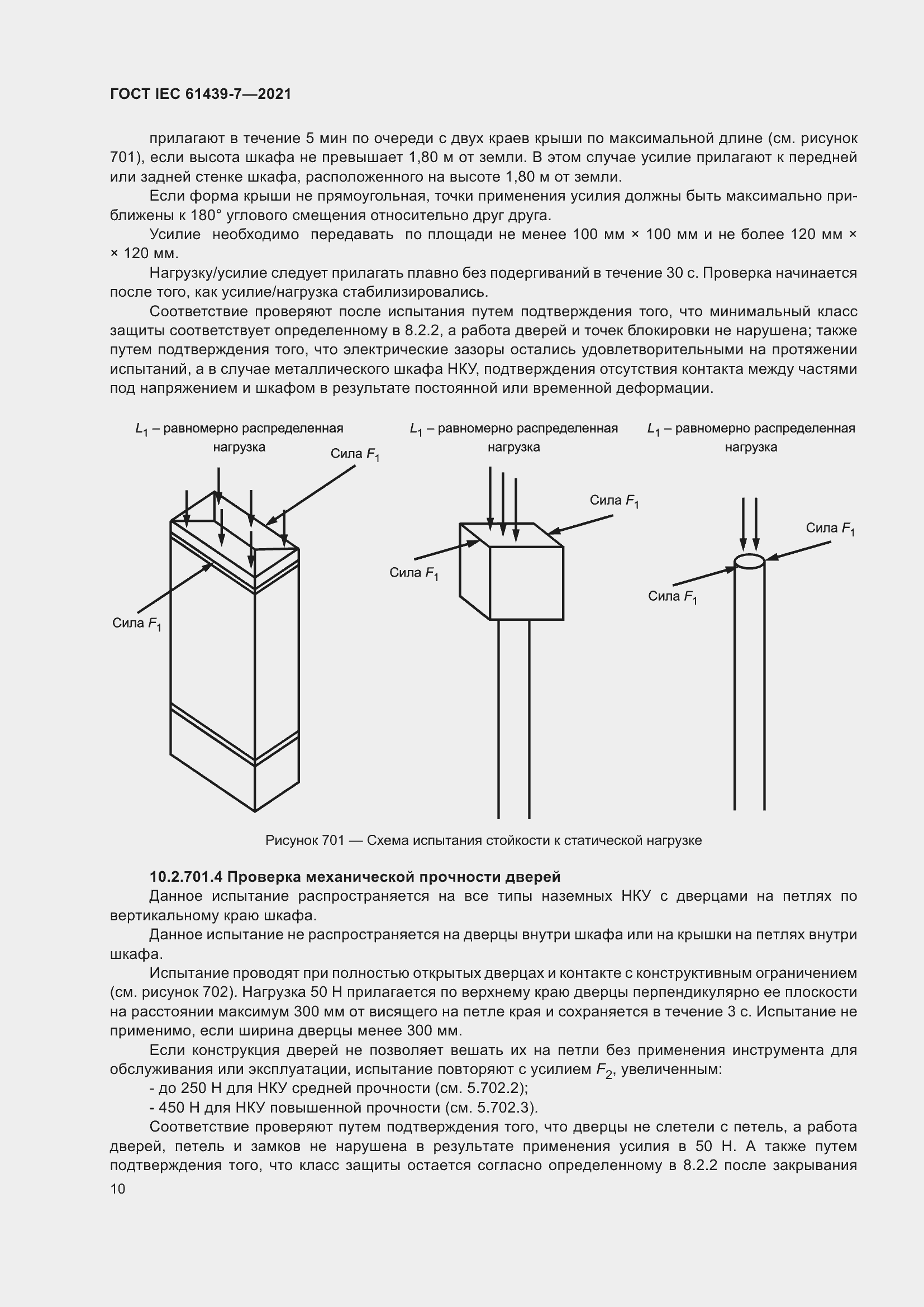 ГОСТ IEC 61439-7—2021

прилагают в течение 5 мин по очереди с двух краев крыши по максимальной длине (см. рисунок 701), если высота шкафа не превышает 1,80 м от земли. В этом случае усилие прилагают к передней или задней стенке шкафа, расположенного на высоте 1,80 м от земли.

Если форма крыши не прямоугольная, точки применения усилия должны быть максимально приближены к 180° углового смещения относительно друг друга.

Усилие необходимо передавать по площади не менее 100 мм × 100 мм и не более 120 мм × × 120 мм.

Нагрузку/усилие следует прилагать плавно без подергиваний в течение 30 с. Проверка начинается после того, как усилие/нагрузка стабилизировались.

Соответствие проверяют после испытания путем подтверждения того, что минимальный класс защиты соответствует определенному в 8.2.2, а работа дверей и точек блокировки не нарушена; также путем подтверждения того, что электрические зазоры остались удовлетворительными на протяжении испытаний, а в случае металлического шкафа НКУ, подтверждения отсутствия контакта между частями под напряжением и шкафом в результате постоянной или временной деформации.

$L_1$ – равномерно распределенная нагрузка

Сила $F_1$

Сила $F_1$

$L_1$ – равномерно распределенная нагрузка

Сила $F_1$

Сила $F_1$

$L_1$ – равномерно распределенная нагрузка

Сила $F_1$

Сила $F_1$

Рисунок 701 — Схема испытания стойкости к статической нагрузке

10.2.701.4 Проверка механической прочности дверей

Данное испытание распространяется на все типы наземных НКУ с дверцами на петлях по вертикальному краю шкафа.

Данное испытание не распространяется на дверцы внутри шкафа или на крышки на петлях внутри шкафа.

Испытание проводят при полностью открытых дверцах и контакте с конструктивным ограничением (см. рисунок 702). Нагрузка 50 Н прилагается по верхнему краю дверцы перпендикулярно ее плоскости на расстоянии максимум 300 мм от висящего на петле края и сохраняется в течение 3 с. Испытание не применимо, если ширина дверцы менее 300 мм.

Если конструкция дверей не позволяет вешать их на петли без применения инструмента для обслуживания или эксплуатации, испытание повторяют с усилием $F_2$, увеличенным:

- до 250 Н для НКУ средней прочности (см. 5.702.2);

- 450 Н для НКУ повышенной прочности (см. 5.702.3).

Соответствие проверяют путем подтверждения того, что дверцы не слетели с петель, а работа дверей, петель и замков не нарушена в результате применения усилия в 50 Н. А также путем подтверждения того, что класс защиты остается согласно определенному в 8.2.2 после закрывания

10