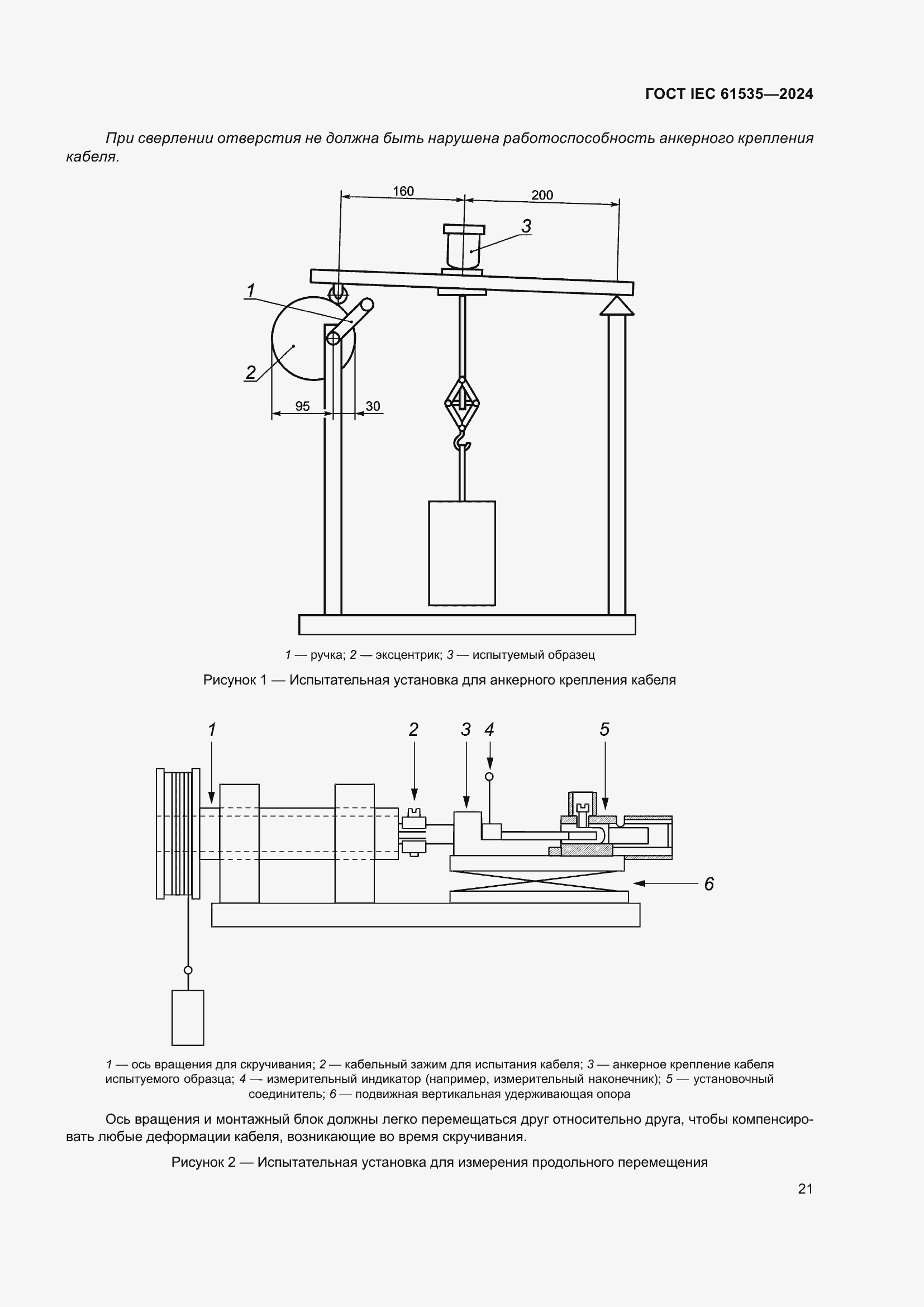 ГОСТ IEC 61535—2024

При сверлении отверстия не должна быть нарушена работоспособность анкерного крепления кабеля.

160
200
3
1
2
95
30

1 — ручка; 2 — эксцентрик; 3 — испытуемый образец

Рисунок 1 — Испытательная установка для анкерного крепления кабеля

1
2
3
4
5
6

1 — ось вращения для скручивания; 2 — кабельный зажим для испытания кабеля; 3 — анкерное крепление кабеля испытуемого образца; 4 — измерительный индикатор (например, измерительный наконечник); 5 — установочный соединитель; 6 — подвижная вертикальная удерживающая опора

Ось вращения и монтажный блок должны легко перемещаться друг относительно друга, чтобы компенсировать любые деформации кабеля, возникающие во время скручивания.

Рисунок 2 — Испытательная установка для измерения продольного перемещения

21