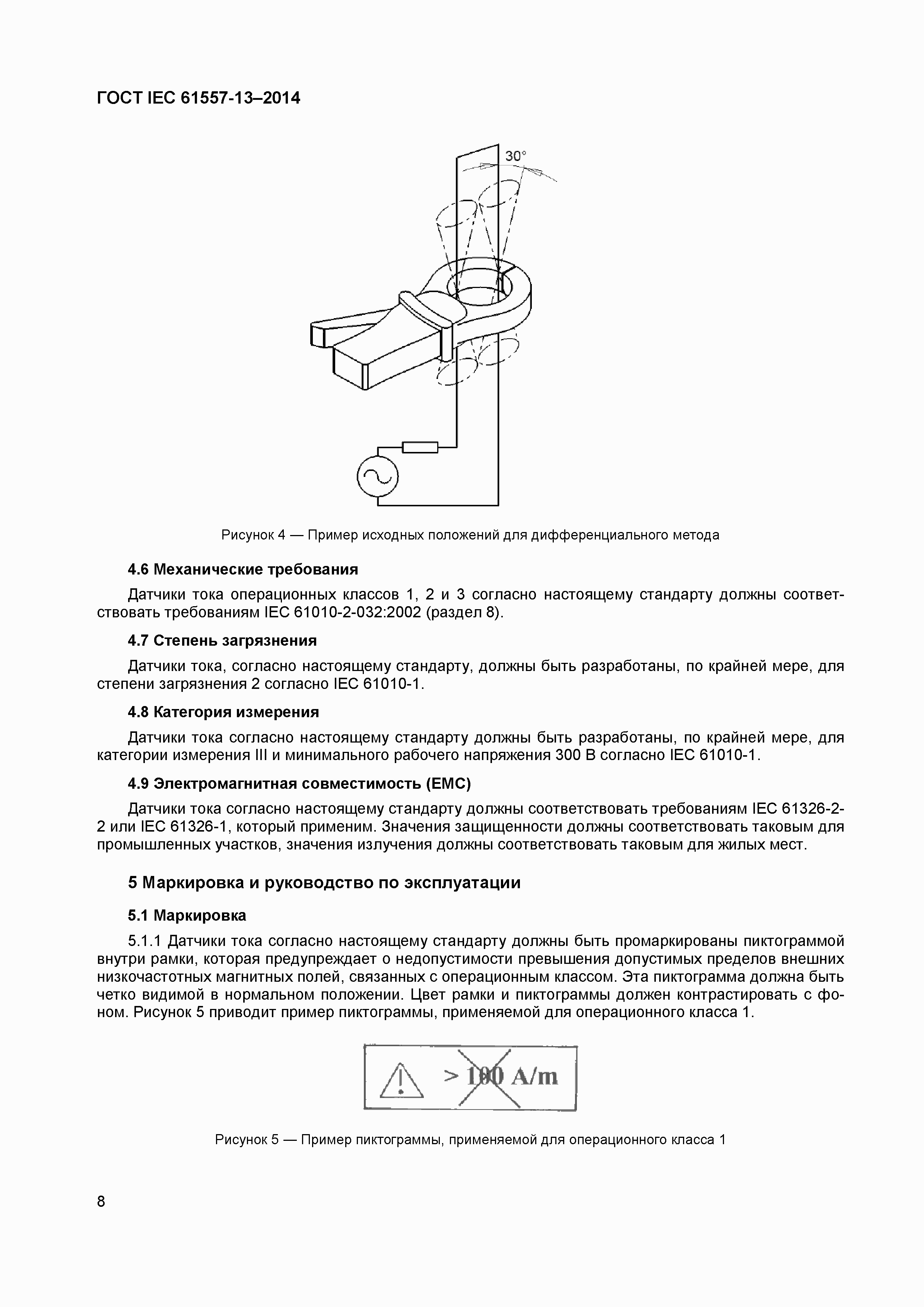 ГОСТ IEC 61557-13–2014

30°

Рисунок 4 — Пример исходных положений для дифференциального метода

4.6 Механические требования

Датчики тока операционных классов 1, 2 и 3 согласно настоящему стандарту должны соответствовать требованиям IEC 61010-2-032:2002 (раздел 8).

4.7 Степень загрязнения

Датчики тока, согласно настоящему стандарту, должны быть разработаны, по крайней мере, для степени загрязнения 2 согласно IEC 61010-1.

4.8 Категория измерения

Датчики тока согласно настоящему стандарту должны быть разработаны, по крайней мере, для категории измерения III и минимального рабочего напряжения 300 В согласно IEC 61010-1.

4.9 Электромагнитная совместимость (EMC)

Датчики тока согласно настоящему стандарту должны соответствовать требованиям IEC 61326-2-2 или IEC 61326-1, который применим. Значения защищенности должны соответствовать таковым для промышленных участков, значения излучения должны соответствовать таковым для жилых мест.

5 Маркировка и руководство по эксплуатации

5.1 Маркировка

5.1.1 Датчики тока согласно настоящему стандарту должны быть промаркированы пиктограммой внутри рамки, которая предупреждает о недопустимости превышения допустимых пределов внешних низкочастотных магнитных полей, связанных с операционным классом. Эта пиктограмма должна быть четко видимой в нормальном положении. Цвет рамки и пиктограммы должен контрастировать с фоном. Рисунок 5 приводит пример пиктограммы, применяемой для операционного класса 1.

> 100 A/m

Рисунок 5 — Пример пиктограммы, применяемой для операционного класса 1

8