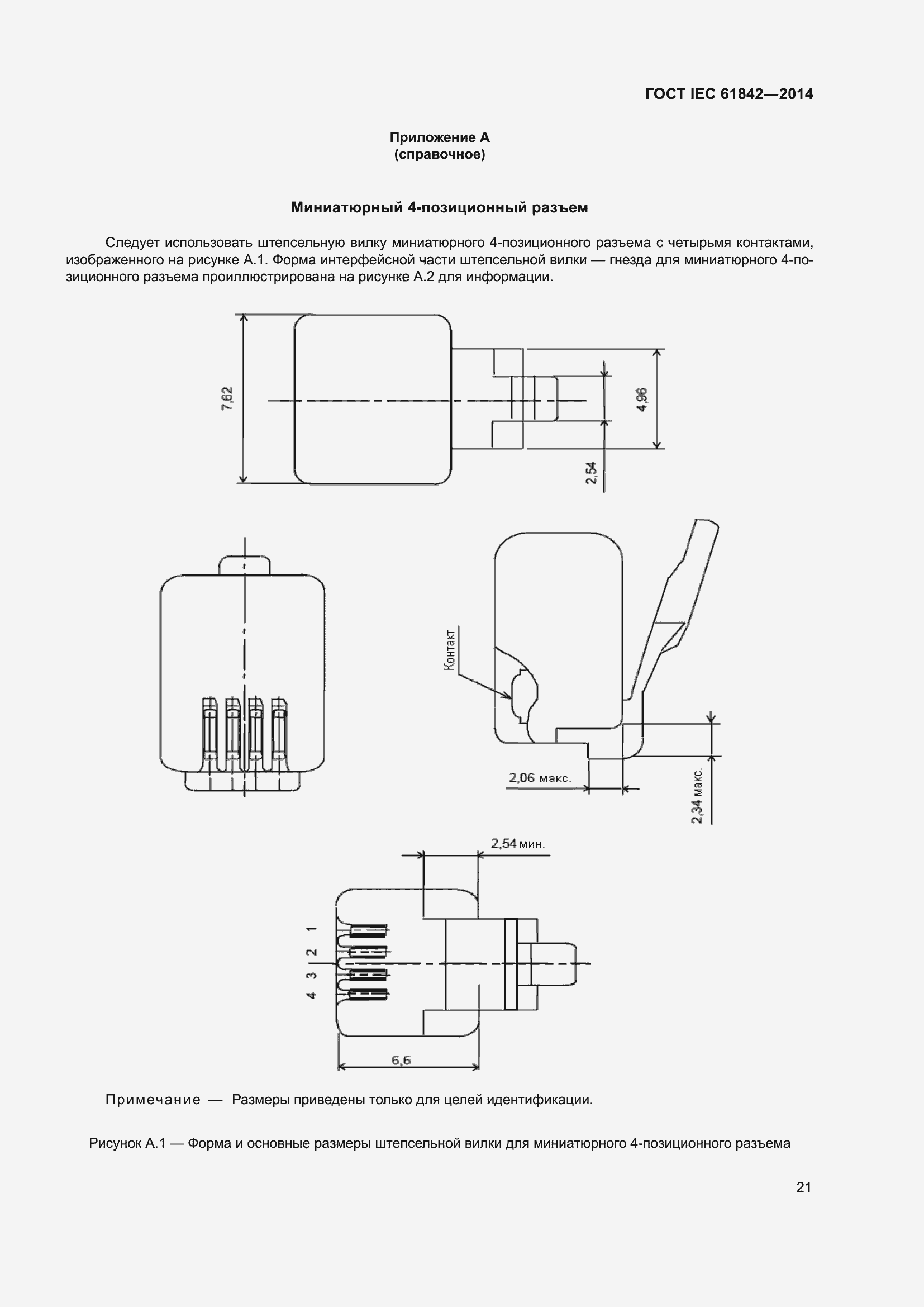 ГОСТ IEC 61842—2014

Приложение А
(справочное)

Миниатюрный 4-позиционный разъем

Следует использовать штепсельную вилку миниатюрного 4-позиционного разъема с четырьмя контактами, изображенного на рисунке А.1. Форма интерфейсной части штепсельной вилки — гнезда для миниатюрного 4-позиционного разъема проиллюстрирована на рисунке А.2 для информации.

7,62

4,96

2,54

Контакт

2,06 макс.

2,34 макс.

2,54 мин.

1
2
3
4

6,6

Примечание — Размеры приведены только для целей идентификации.

Рисунок А.1 — Форма и основные размеры штепсельной вилки для миниатюрного 4-позиционного разъема

21