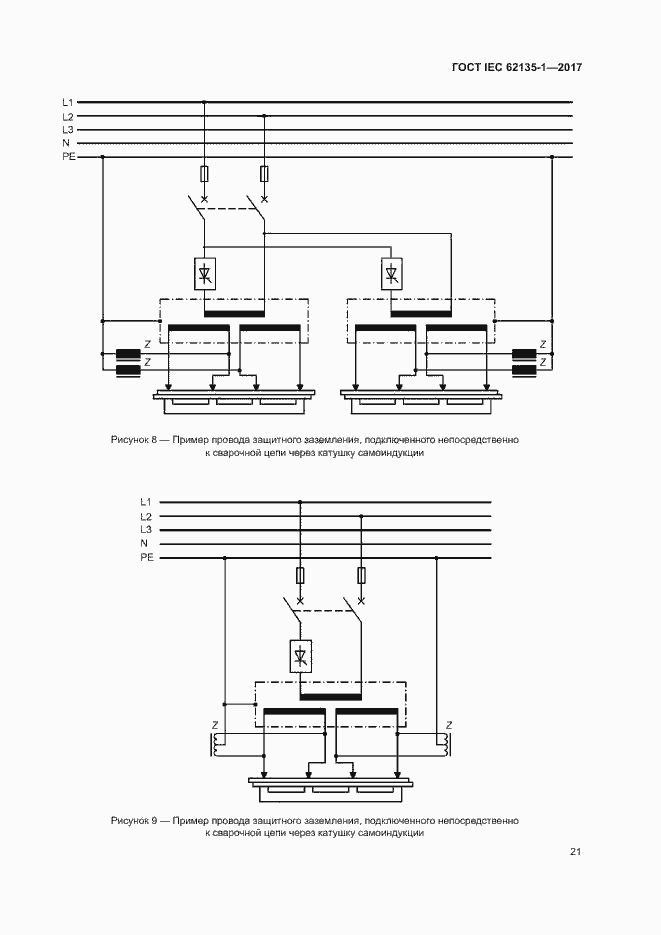 ГОСТ IEC 62135-1—2017

L1
L2
L3
N
PE

Z
Z

Z
Z

Рисунок 8 — Пример провода защитного заземления, подключенного непосредственно к сварочной цепи через катушку самоиндукции

L1
L2
L3
N
PE

Z

Z

Рисунок 9 — Пример провода защитного заземления, подключенного непосредственно к сварочной цепи через катушку самоиндукции

21