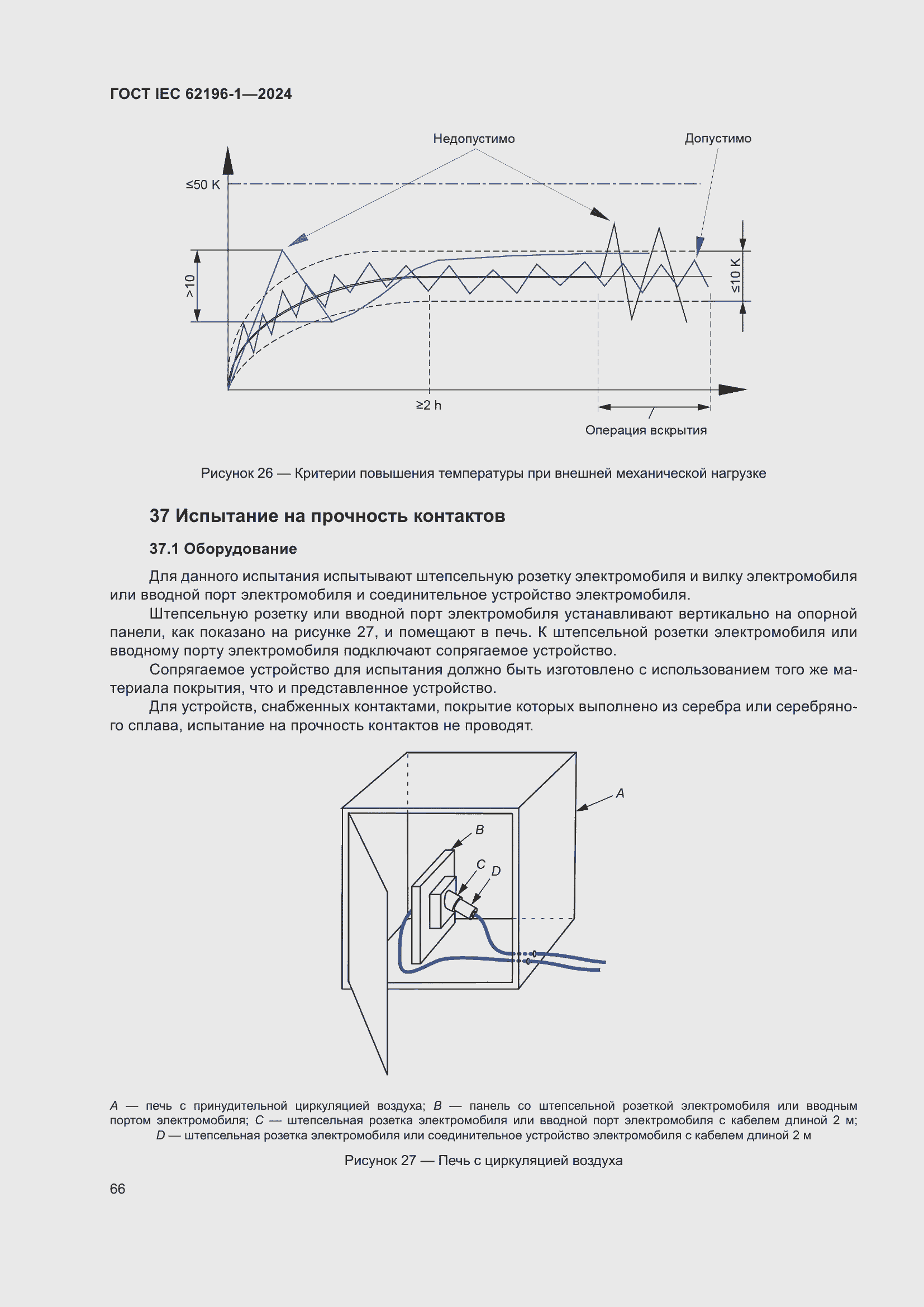 ГОСТ IEC 62196-1—2024

Недопустимо

Допустимо

≤50 K

>10

≤10 K

≥2 h

Операция вскрытия

Рисунок 26 — Критерии повышения температуры при внешней механической нагрузке

37 Испытание на прочность контактов

37.1 Оборудование

Для данного испытания испытывают штепсельную розетку электромобиля и вилку электромобиля или вводной порт электромобиля и соединительное устройство электромобиля.

Штепсельную розетку или вводной порт электромобиля устанавливают вертикально на опорной панели, как показано на рисунке 27, и помещают в печь. К штепсельной розетки электромобиля или вводному порту электромобиля подключают сопрягаемое устройство.

Сопрягаемое устройство для испытания должно быть изготовлено с использованием того же материала покрытия, что и представленное устройство.

Для устройств, снабженных контактами, покрытие которых выполнено из серебра или серебряного сплава, испытание на прочность контактов не проводят.

A

B

C

D

A — печь с принудительной циркуляцией воздуха; B — панель со штепсельной розеткой электромобиля или вводным портом электромобиля; C — штепсельная розетка электромобиля или вводной порт электромобиля с кабелем длиной 2 м; D — штепсельная розетка электромобиля или соединительное устройство электромобиля с кабелем длиной 2 м

Рисунок 27 — Печь с циркуляцией воздуха

66