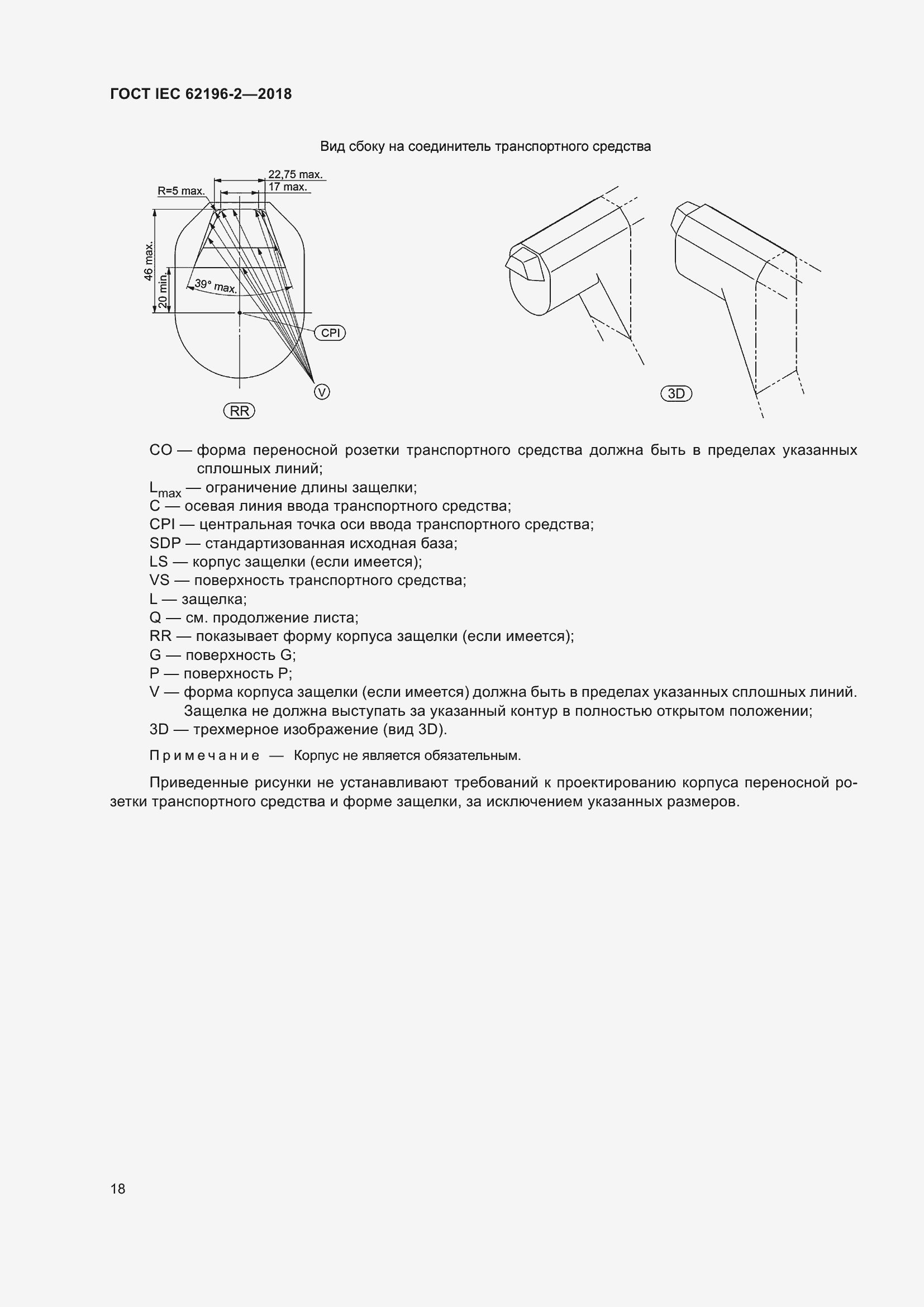 ГОСТ IEC 62196-2—2018

Вид сбоку на соединитель транспортного средства

22,75 max.
17 max.
R=5 max.
46 max.
20 min.
39° max.
CPI
V
RR
3D

CO — форма переносной розетки транспортного средства должна быть в пределах указанных сплошных линий;
$L_{max}$ — ограничение длины защелки;
C — осевая линия ввода транспортного средства;
CPI — центральная точка оси ввода транспортного средства;
SDP — стандартизованная исходная база;
LS — корпус защелки (если имеется);
VS — поверхность транспортного средства;
L — защелка;
Q — см. продолжение листа;
RR — показывает форму корпуса защелки (если имеется);
G — поверхность G;
P — поверхность P;
V — форма корпуса защелки (если имеется) должна быть в пределах указанных сплошных линий. Защелка не должна выступать за указанный контур в полностью открытом положении;
3D — трехмерное изображение (вид 3D).

Примечание — Корпус не является обязательным.

Приведенные рисунки не устанавливают требований к проектированию корпуса переносной розетки транспортного средства и форме защелки, за исключением указанных размеров.

18