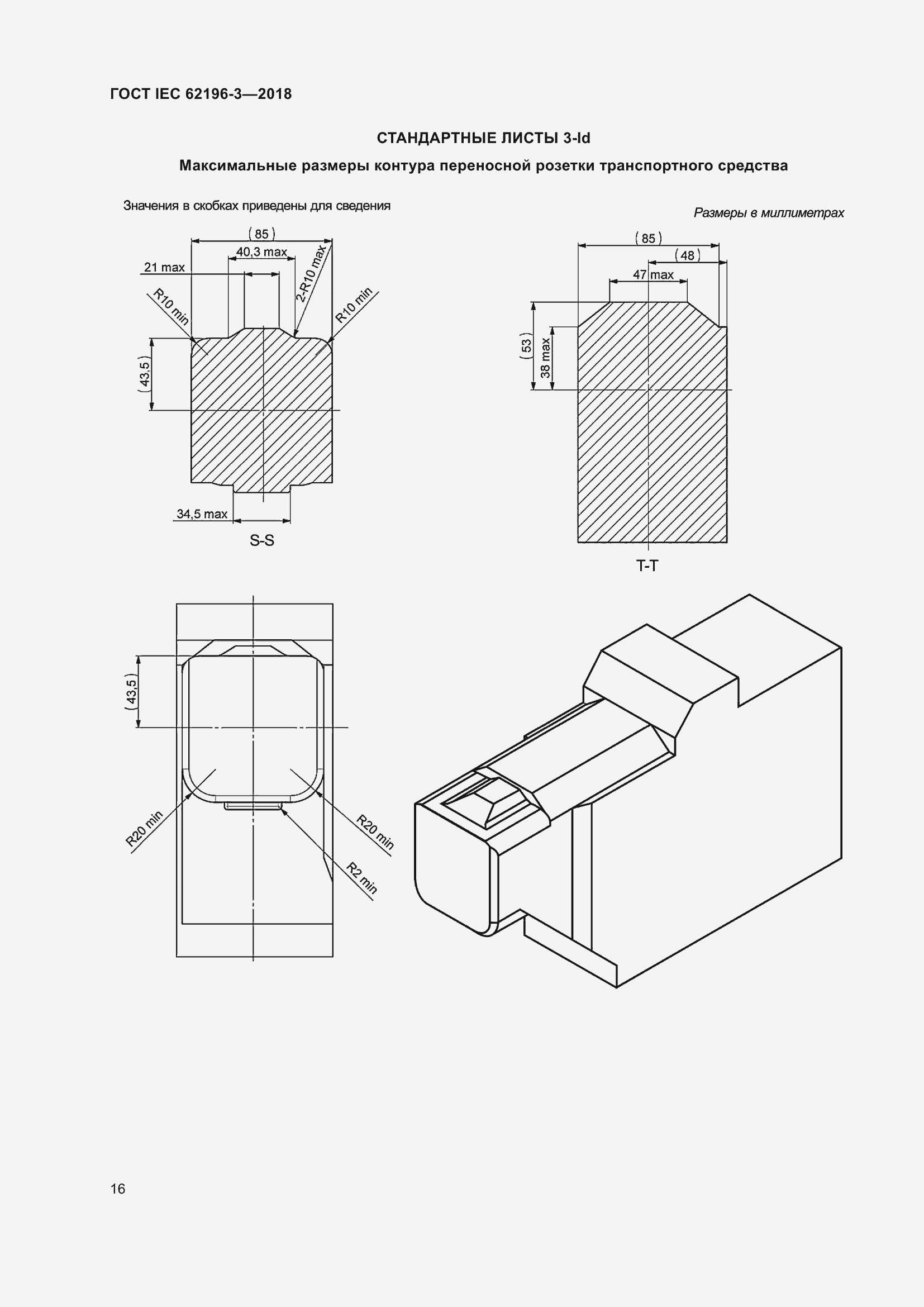 ГОСТ IEC 62196-3—2018

СТАНДАРТНЫЕ ЛИСТЫ 3-Id

Максимальные размеры контура переносной розетки транспортного средства

Значения в скобках приведены для сведения

Размеры в миллиметрах

(85)
40,3 max
21 max
2-R10 max
R10 min
R10 min
(43,5)
34,5 max
S-S

(85)
(48)
47 max
(53)
38 max
T-T

(43,5)
R20 min
R20 min
R2 min

16