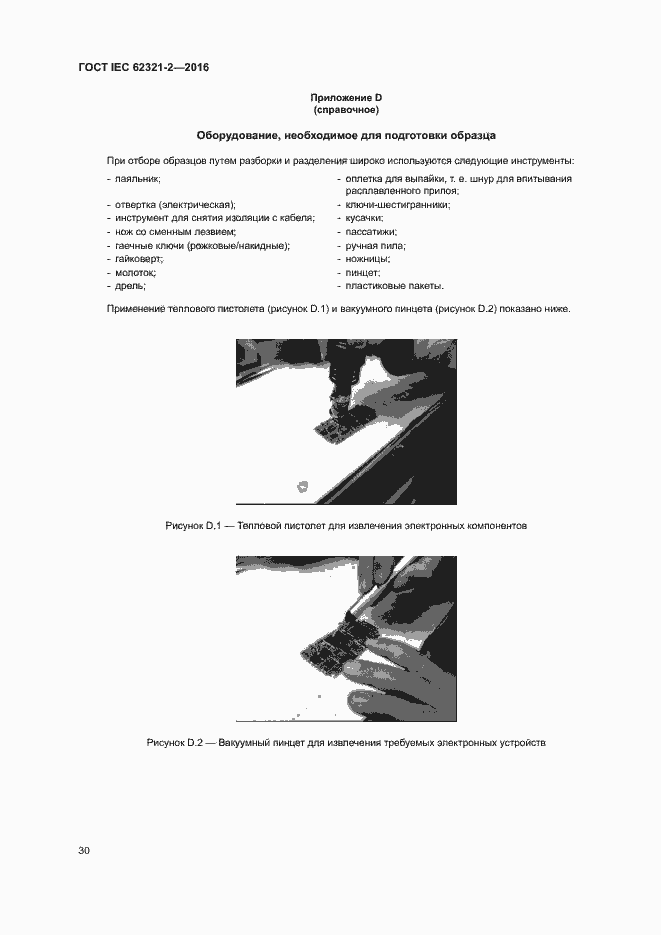 ГОСТ IEC 62321-2—2016

Приложение D
(справочное)

Оборудование, необходимое для подготовки образца

При отборе образцов путем разборки и разделения широко используются следующие инструменты:

- паяльник;
- отвертка (электрическая);
- инструмент для снятия изоляции с кабеля;
- нож со сменным лезвием;
- гаечные ключи (рожковые/накидные);
- гайковерт;
- молоток;
- дрель;

- оплетка для выпайки, т. е. шнур для впитывания расплавленного прилоя;
- ключи-шестигранники;
- кусачки;
- пассатижи;
- ручная пила;
- ножницы;
- пинцет;
- пластиковые пакеты.

Применение теплового пистолета (рисунок D.1) и вакуумного пинцета (рисунок D.2) показано ниже.

Рисунок D.1 — Тепловой пистолет для извлечения электронных компонентов

Рисунок D.2 — Вакуумный пинцет для извлечения требуемых электронных устройств

30