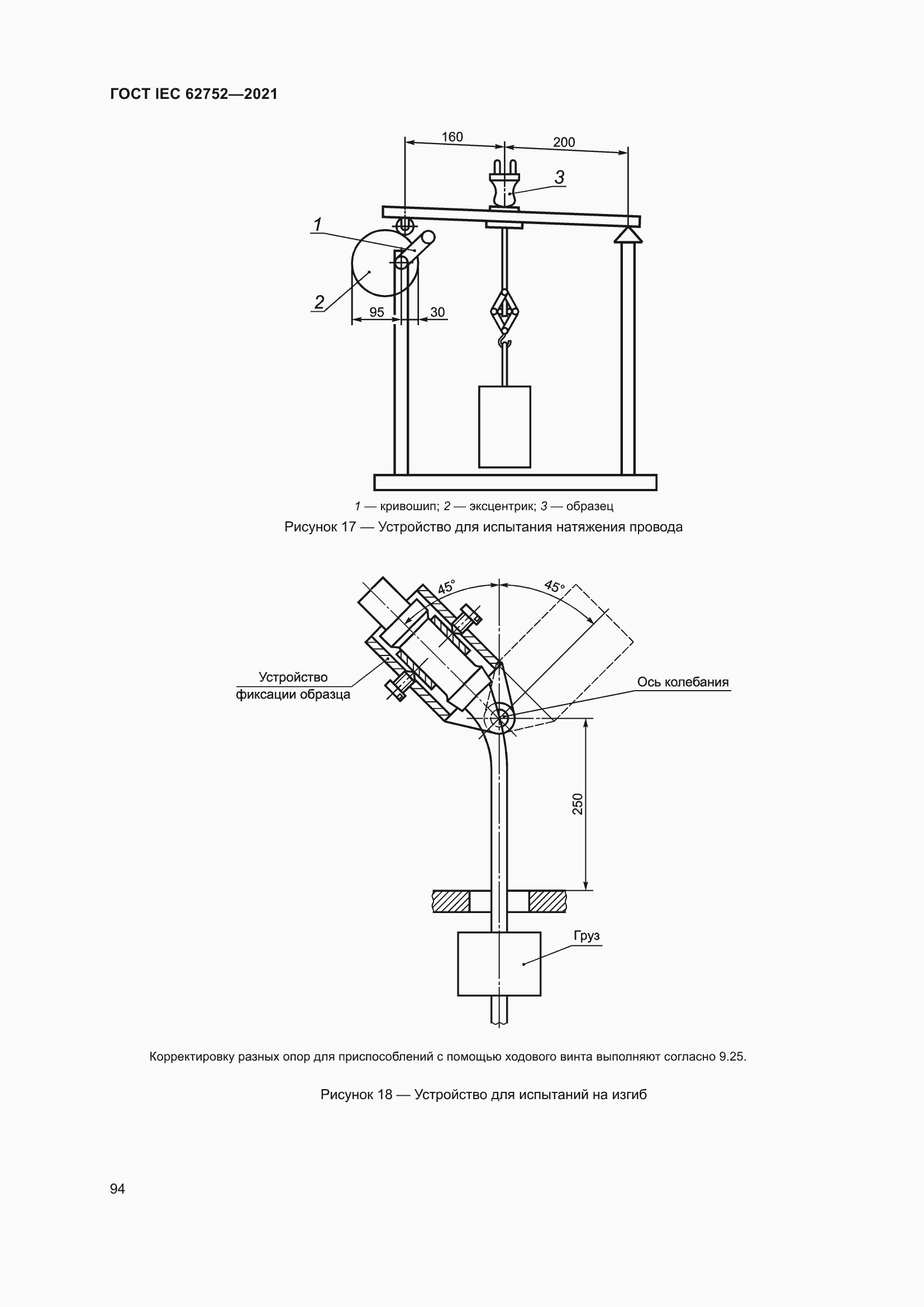 ГОСТ IEC 62752—2021

160

200

3

1

2

95

30

1 — кривошип; 2 — эксцентрик; 3 — образец

Рисунок 17 — Устройство для испытания натяжения провода

45°

45°

Устройство фиксации образца

Ось колебания

250

Груз

Корректировку разных опор для приспособлений с помощью ходового винта выполняют согласно 9.25.

Рисунок 18 — Устройство для испытаний на изгиб

94