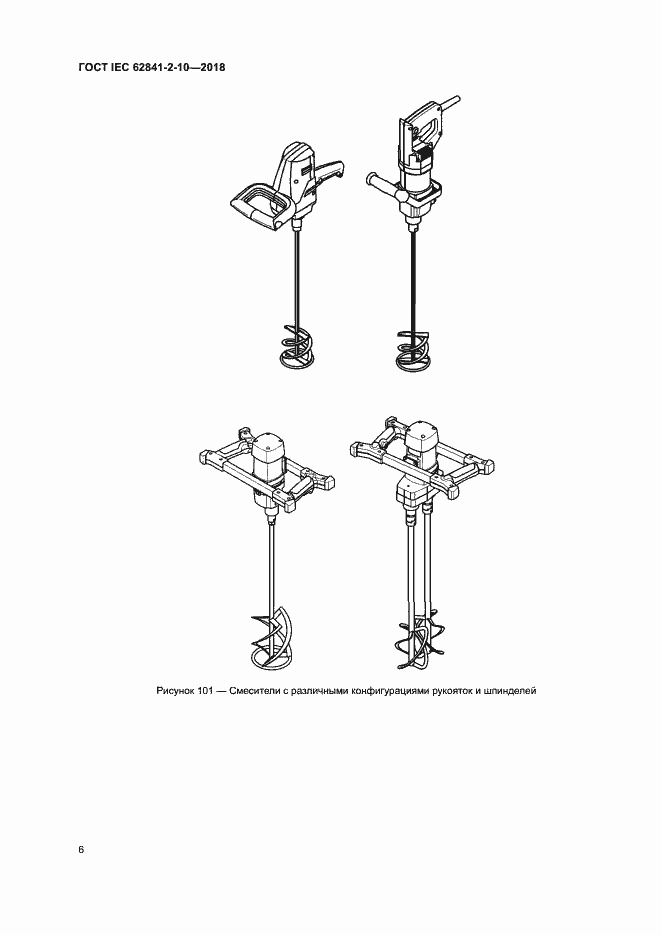 ГОСТ IEC 62841-2-10—2018

Рисунок 101 — Смесители с различными конфигурациями рукояток и шпинделей

6