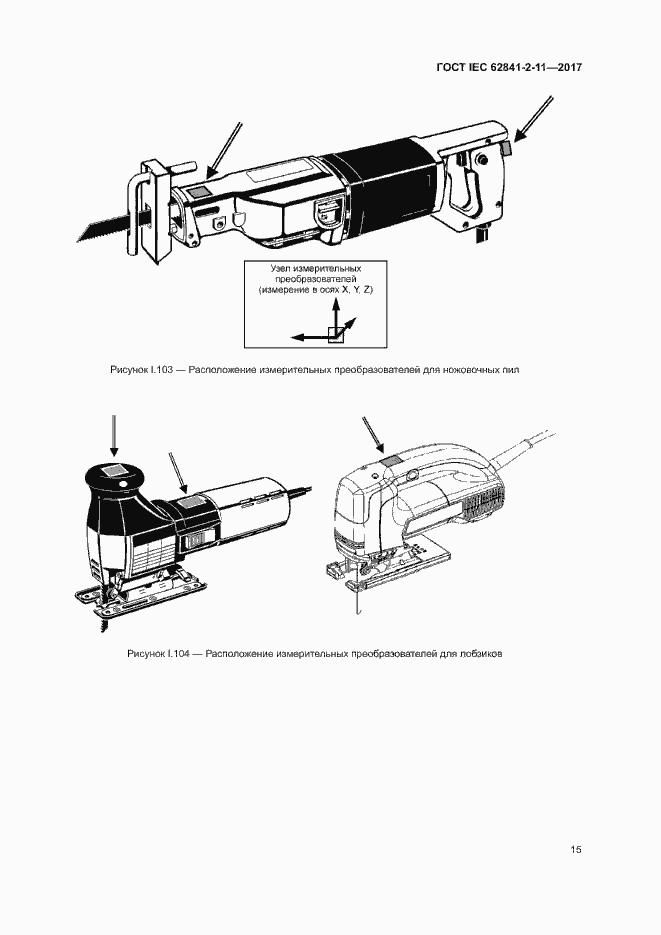 ГОСТ IEC 62841-2-11—2017

Узел измерительных преобразователей (измерение в осях X, Y, Z)

Рисунок I.103 — Расположение измерительных преобразователей для ножовочных пил

Рисунок I.104 — Расположение измерительных преобразователей для лобзиков

15