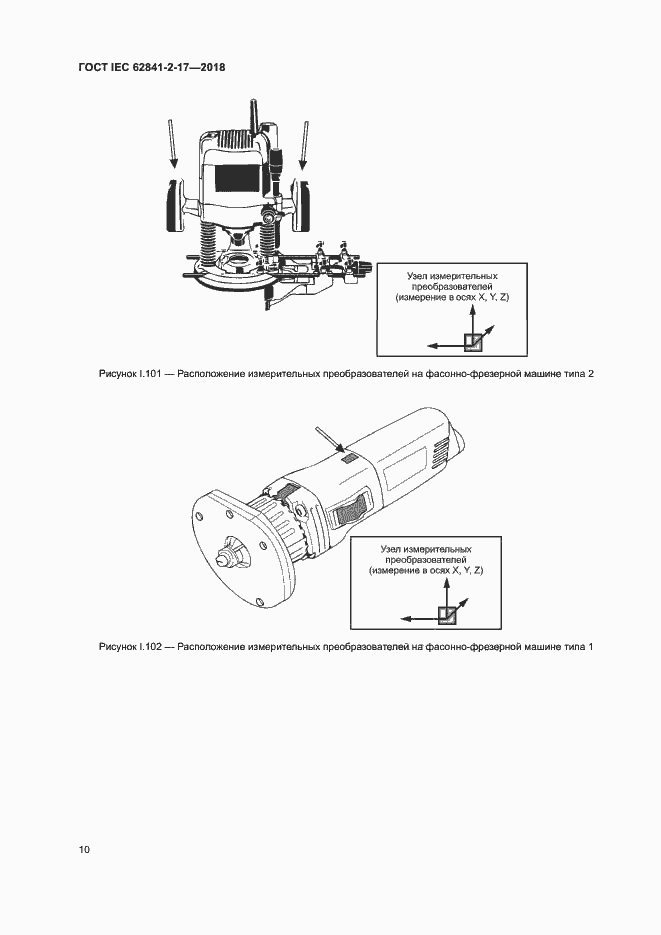 ГОСТ IEC 62841-2-17—2018

Узел измерительных преобразователей (измерение в осях X, Y, Z)

Рисунок I.101 — Расположение измерительных преобразователей на фасонно-фрезерной машине типа 2

Узел измерительных преобразователей (измерение в осях X, Y, Z)

Рисунок I.102 — Расположение измерительных преобразователей на фасонно-фрезерной машине типа 1

10