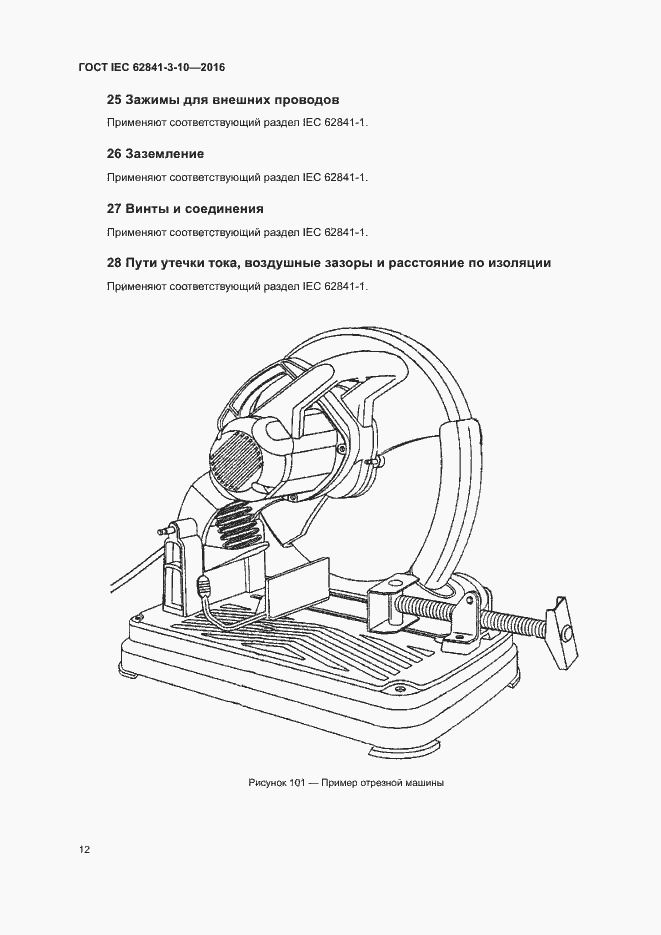 ГОСТ IEC 62841-3-10—2016

25 Зажимы для внешних проводов

Применяют соответствующий раздел IEC 62841-1.

26 Заземление

Применяют соответствующий раздел IEC 62841-1.

27 Винты и соединения

Применяют соответствующий раздел IEC 62841-1.

28 Пути утечки тока, воздушные зазоры и расстояние по изоляции

Применяют соответствующий раздел IEC 62841-1.

Рисунок 101 — Пример отрезной машины

12