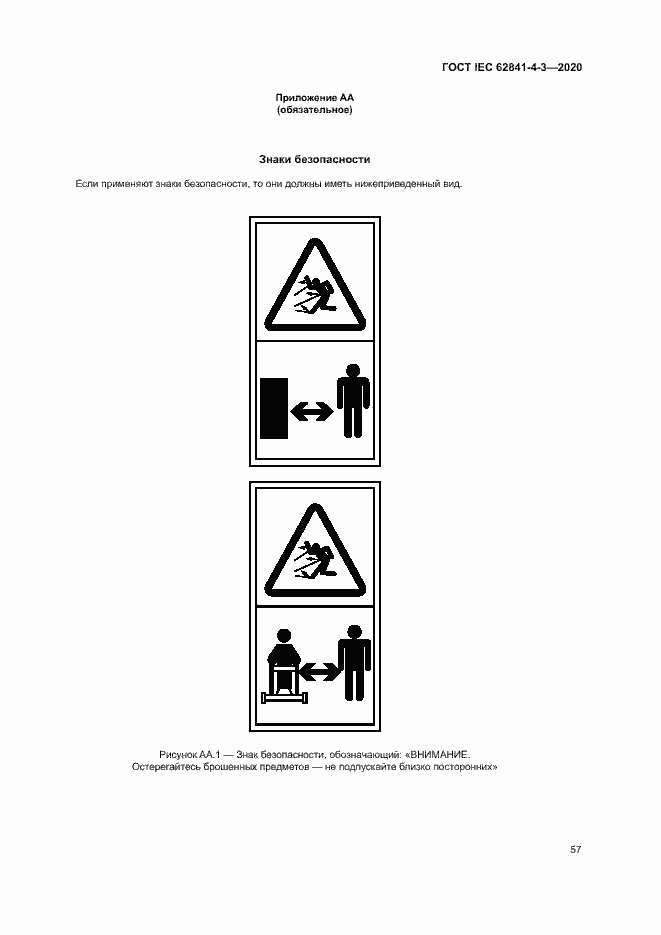 ГОСТ IEC 62841-4-3—2020

Приложение АА
(обязательное)

Знаки безопасности

Если применяют знаки безопасности, то они должны иметь нижеприведенный вид.

Рисунок АА.1 — Знак безопасности, обозначающий: «ВНИМАНИЕ. Остерегайтесь брошенных предметов — не подпускайте близко посторонних»

57