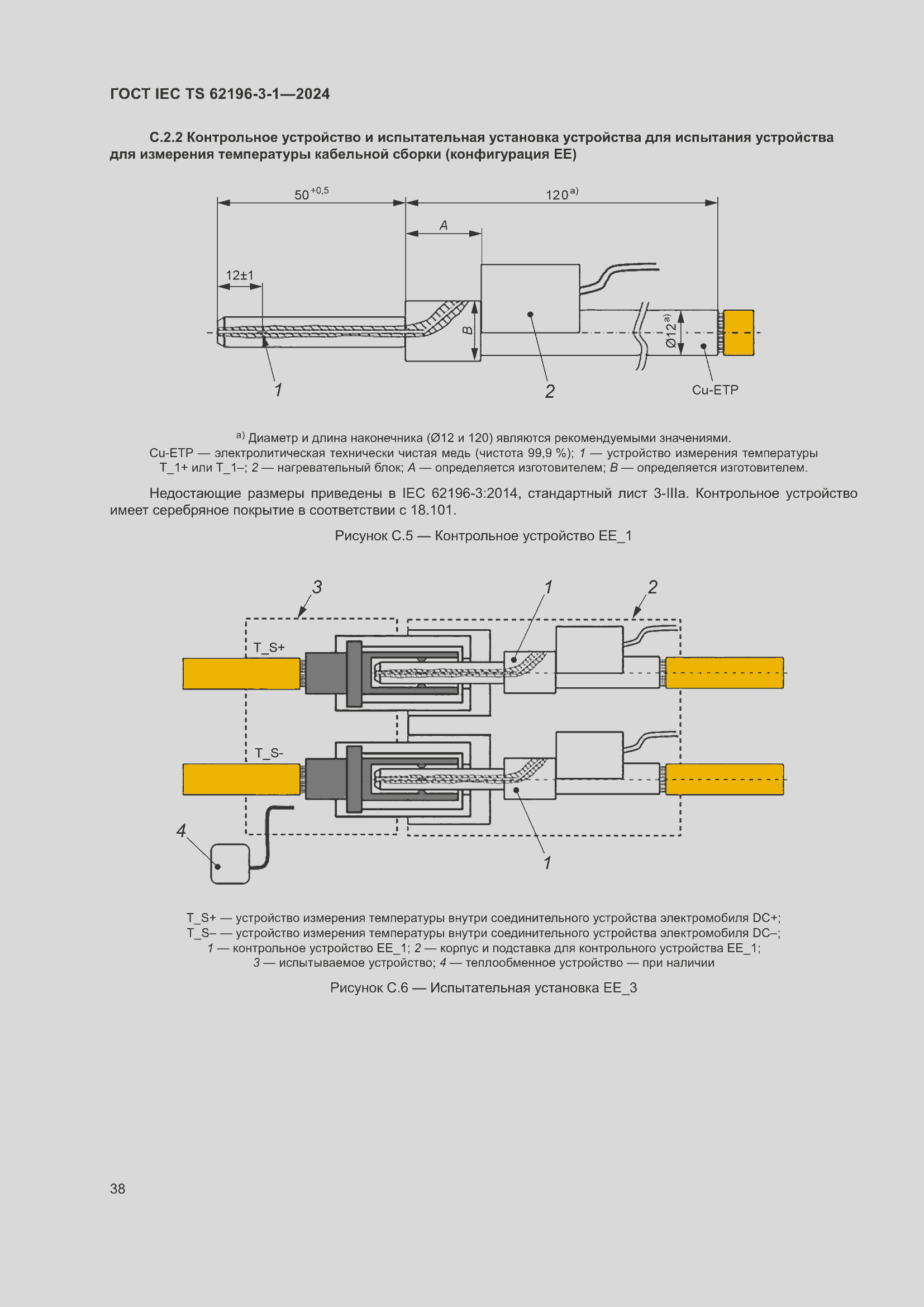 ГОСТ IEC TS 62196-3-1—2024

С.2.2 Контрольное устройство и испытательная установка устройства для испытания устройства для измерения температуры кабельной сборки (конфигурация ЕЕ)

$50^{+0,5}$

$120^{a)}$

A

12±1

B

$Ø12^{a)}$

1

2

Cu-ETP

$^{a)}$ Диаметр и длина наконечника (Ø12 и 120) являются рекомендуемыми значениями.
Cu-ETP — электролитическая технически чистая медь (чистота 99,9 %); 1 — устройство измерения температуры T_1+ или T_1–; 2 — нагревательный блок; A — определяется изготовителем; B — определяется изготовителем.

Недостающие размеры приведены в IEC 62196-3:2014, стандартный лист 3-IIIa. Контрольное устройство имеет серебряное покрытие в соответствии с 18.101.

Рисунок С.5 — Контрольное устройство ЕЕ_1

3

1

2

T_S+

T_S-

4

1

T_S+ — устройство измерения температуры внутри соединительного устройства электромобиля DC+;
T_S– — устройство измерения температуры внутри соединительного устройства электромобиля DC–;
1 — контрольное устройство ЕЕ_1; 2 — корпус и подставка для контрольного устройства ЕЕ_1;
3 — испытываемое устройство; 4 — теплообменное устройство — при наличии

Рисунок С.6 — Испытательная установка ЕЕ_3

38