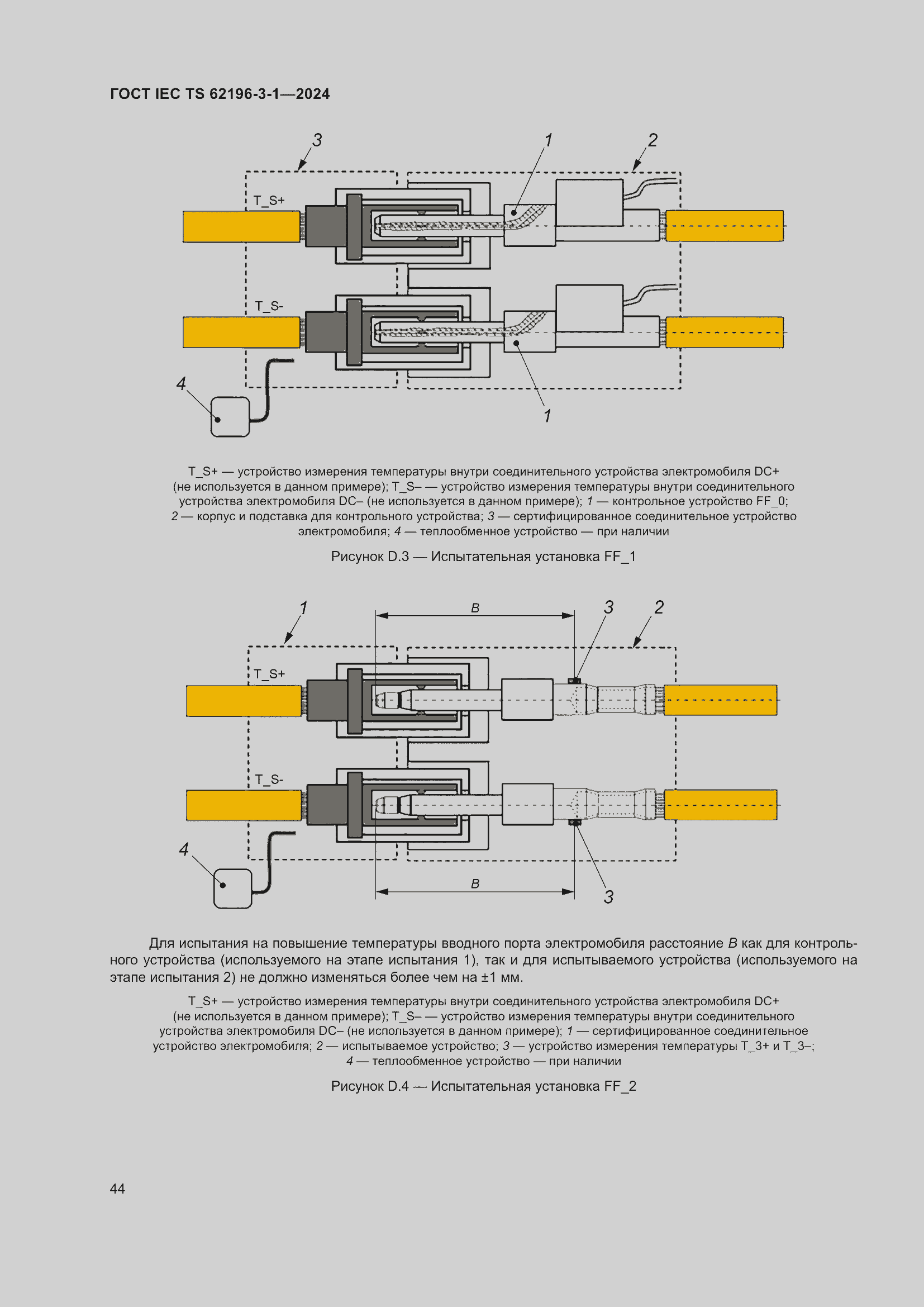 ГОСТ IEC TS 62196-3-1—2024

3

1

2

T_S+

T_S-

4

1

T_S+ — устройство измерения температуры внутри соединительного устройства электромобиля DC+ (не используется в данном примере); T_S– — устройство измерения температуры внутри соединительного устройства электромобиля DC– (не используется в данном примере); 1 — контрольное устройство FF_0; 2 — корпус и подставка для контрольного устройства; 3 — сертифицированное соединительное устройство электромобиля; 4 — теплообменное устройство — при наличии

Рисунок D.3 — Испытательная установка FF_1

1

B

3

2

T_S+

T_S-

4

B

3

Для испытания на повышение температуры вводного порта электромобиля расстояние B как для контрольного устройства (используемого на этапе испытания 1), так и для испытываемого устройства (используемого на этапе испытания 2) не должно изменяться более чем на ±1 мм.

T_S+ — устройство измерения температуры внутри соединительного устройства электромобиля DC+ (не используется в данном примере); T_S– — устройство измерения температуры внутри соединительного устройства электромобиля DC– (не используется в данном примере); 1 — сертифицированное соединительное устройство электромобиля; 2 — испытываемое устройство; 3 — устройство измерения температуры T_3+ и T_3–; 4 — теплообменное устройство — при наличии

Рисунок D.4 — Испытательная установка FF_2

44