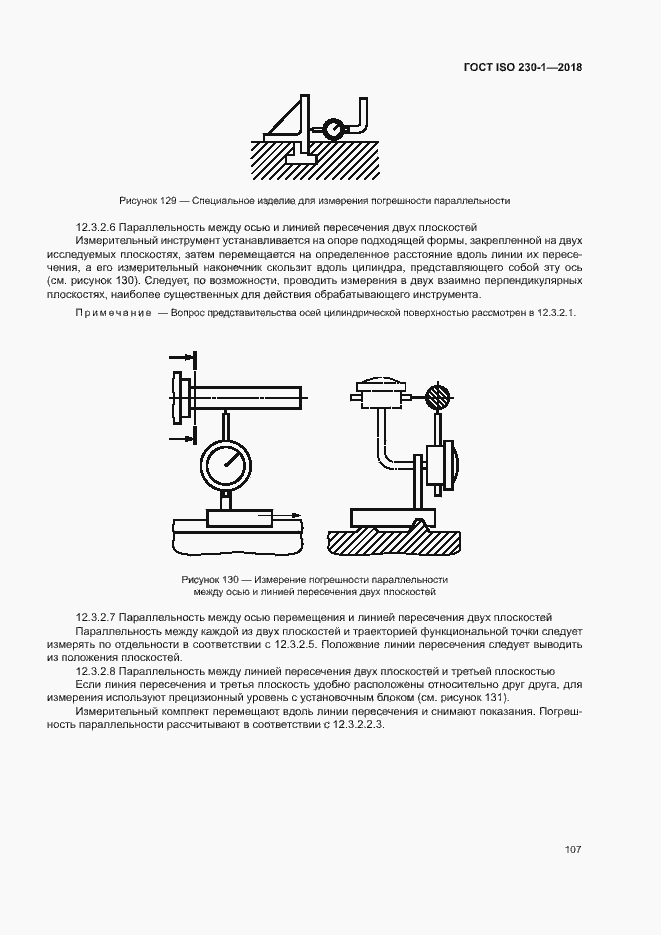 ГОСТ ISO 230-1—2018

Рисунок 129 — Специальное изделие для измерения погрешности параллельности

12.3.2.6 Параллельность между осью и линией пересечения двух плоскостей

Измерительный инструмент устанавливается на опоре подходящей формы, закрепленной на двух исследуемых плоскостях, затем перемещается на определенное расстояние вдоль линии их пересечения, а его измерительный наконечник скользит вдоль цилиндра, представляющего собой эту ось (см. рисунок 130). Следует, по возможности, проводить измерения в двух взаимно перпендикулярных плоскостях, наиболее существенных для действия обрабатывающего инструмента.

Примечание — Вопрос представительства осей цилиндрической поверхностью рассмотрен в 12.3.2.1.

Рисунок 130 — Измерение погрешности параллельности между осью и линией пересечения двух плоскостей

12.3.2.7 Параллельность между осью перемещения и линией пересечения двух плоскостей

Параллельность между каждой из двух плоскостей и траекторией функциональной точки следует измерять по отдельности в соответствии с 12.3.2.5. Положение линии пересечения следует выводить из положения плоскостей.

12.3.2.8 Параллельность между линией пересечения двух плоскостей и третьей плоскостью

Если линия пересечения и третья плоскость удобно расположены относительно друг друга, для измерения используют прецизионный уровень с установочным блоком (см. рисунок 131).

Измерительный комплект перемещают вдоль линии пересечения и снимают показания. Погрешность параллельности рассчитывают в соответствии с 12.3.2.2.3.

107