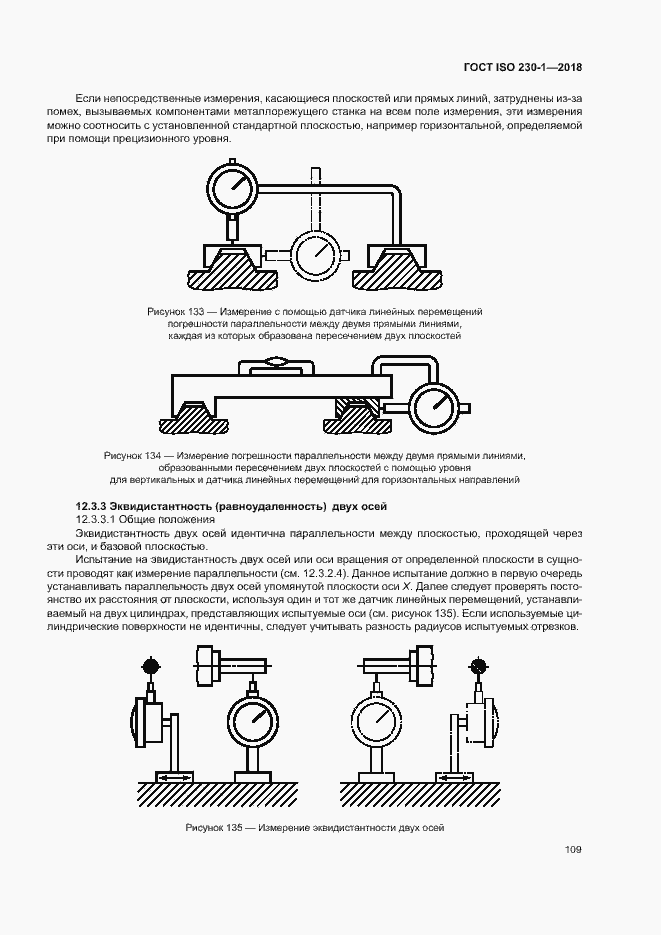 ГОСТ ISO 230-1—2018

Если непосредственные измерения, касающиеся плоскостей или прямых линий, затруднены из-за помех, вызываемых компонентами металлорежущего станка на всем поле измерения, эти измерения можно соотносить с установленной стандартной плоскостью, например горизонтальной, определяемой при помощи прецизионного уровня.

Рисунок 133 — Измерение с помощью датчика линейных перемещений погрешности параллельности между двумя прямыми линиями, каждая из которых образована пересечением двух плоскостей

Рисунок 134 — Измерение погрешности параллельности между двумя прямыми линиями, образованными пересечением двух плоскостей с помощью уровня для вертикальных и датчика линейных перемещений для горизонтальных направлений

12.3.3 Эквидистантность (равноудаленность) двух осей

12.3.3.1 Общие положения

Эквидистантность двух осей идентична параллельности между плоскостью, проходящей через эти оси, и базовой плоскостью.

Испытание на эвидистантность двух осей или оси вращения от определенной плоскости в сущности проводят как измерение параллельности (см. 12.3.2.4). Данное испытание должно в первую очередь устанавливать параллельность двух осей упомянутой плоскости оси X. Далее следует проверять постоянство их расстояния от плоскости, используя один и тот же датчик линейных перемещений, устанавливаемый на двух цилиндрах, представляющих испытуемые оси (см. рисунок 135). Если используемые цилиндрические поверхности не идентичны, следует учитывать разность радиусов испытуемых отрезков.

Рисунок 135 — Измерение эквидистантности двух осей

109