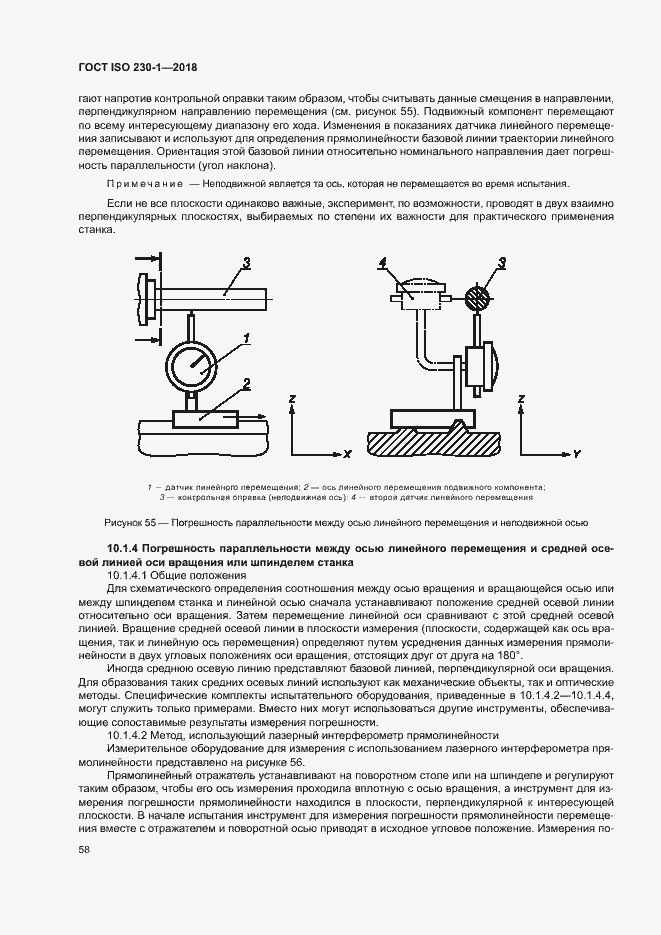 ГОСТ ISO 230-1—2018

гают напротив контрольной оправки таким образом, чтобы считывать данные смещения в направлении, перпендикулярном направлению перемещения (см. рисунок 55). Подвижный компонент перемещают по всему интересующему диапазону его хода. Изменения в показаниях датчика линейного перемещения записывают и используют для определения прямолинейности базовой линии траектории линейного перемещения. Ориентация этой базовой линии относительно номинального направления дает погрешность параллельности (угол наклона).

Примечание — Неподвижной является та ось, которая не перемещается во время испытания.

Если не все плоскости одинаково важные, эксперимент, по возможности, проводят в двух взаимно перпендикулярных плоскостях, выбираемых по степени их важности для практического применения станка.

3
1
2
Z
X
4
3
Z
Y

1 — датчик линейного перемещения; 2 — ось линейного перемещения подвижного компонента; 3 — контрольная оправка (неподвижная ось); 4 — второй датчик линейного перемещения

Рисунок 55 — Погрешность параллельности между осью линейного перемещения и неподвижной осью

10.1.4 Погрешность параллельности между осью линейного перемещения и средней осевой линией оси вращения или шпинделем станка

10.1.4.1 Общие положения

Для схематического определения соотношения между осью вращения и вращающейся осью или между шпинделем станка и линейной осью сначала устанавливают положение средней осевой линии относительно оси вращения. Затем перемещение линейной оси сравнивают с этой средней осевой линией. Вращение средней осевой линии в плоскости измерения (плоскости, содержащей как ось вращения, так и линейную ось перемещения) определяют путем усреднения данных измерения прямолинейности в двух угловых положениях оси вращения, отстоящих друг от друга на 180°.

Иногда среднюю осевую линию представляют базовой линией, перпендикулярной оси вращения. Для образования таких средних осевых линий используют как механические объекты, так и оптические методы. Специфические комплекты испытательного оборудования, приведенные в 10.1.4.2—10.1.4.4, могут служить только примерами. Вместо них могут использоваться другие инструменты, обеспечивающие сопоставимые результаты измерения погрешности.

10.1.4.2 Метод, использующий лазерный интерферометр прямолинейности

Измерительное оборудование для измерения с использованием лазерного интерферометра прямолинейности представлено на рисунке 56.

Прямолинейный отражатель устанавливают на поворотном столе или на шпинделе и регулируют таким образом, чтобы его ось измерения проходила вплотную с осью вращения, а инструмент для измерения погрешности прямолинейности находился в плоскости, перпендикулярной к интересующей плоскости. В начале испытания инструмент для измерения погрешности прямолинейности перемещения вместе с отражателем и поворотной осью приводят в исходное угловое положение. Измерения по-

58