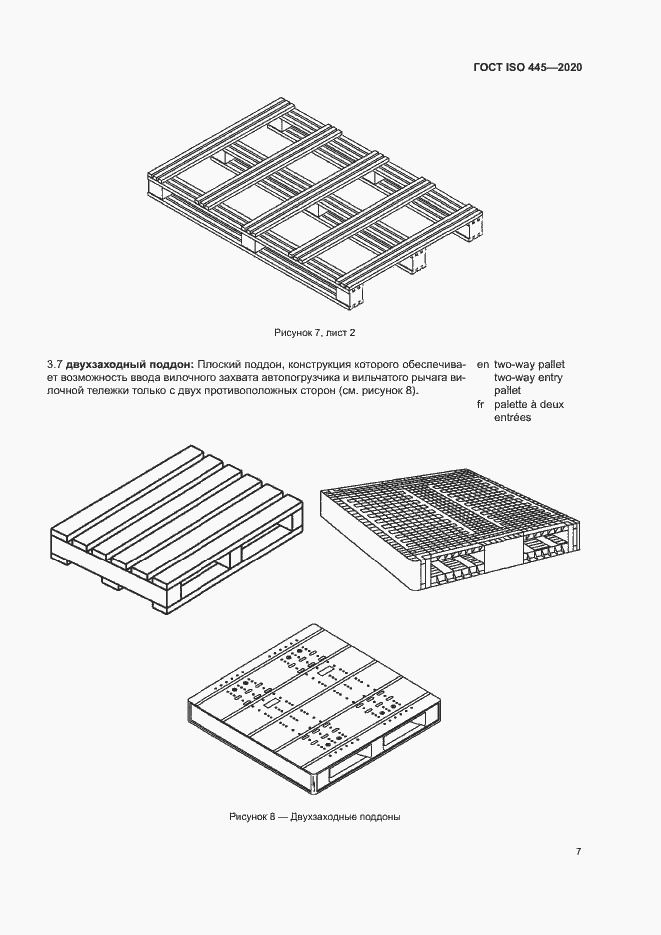 ГОСТ ISO 445—2020

Рисунок 7, лист 2

3.7 **двухзаходный поддон:** Плоский поддон, конструкция которого обеспечивает возможность ввода вилочного захвата автопогрузчика и вильчатого рычага вилочной тележки только с двух противоположных сторон (см. рисунок 8).

en two-way pallet
two-way entry pallet
fr palette à deux entrées

Рисунок 8 — Двухзаходные поддоны

7