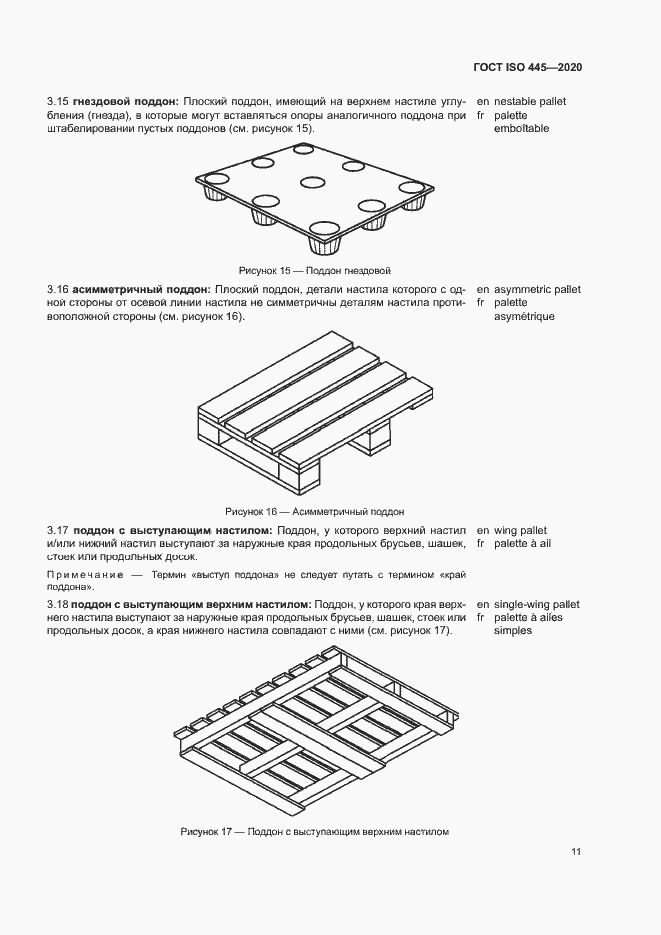 ГОСТ ISO 445—2020

3.15 **гнездовой поддон:** Плоский поддон, имеющий на верхнем настиле углубления (гнезда), в которые могут вставляться опоры аналогичного поддона при штабелировании пустых поддонов (см. рисунок 15).

en nestable pallet
fr palette emboîtable

Рисунок 15 — Поддон гнездовой

3.16 **асимметричный поддон:** Плоский поддон, детали настила которого с одной стороны от осевой линии настила не симметричны деталям настила противоположной стороны (см. рисунок 16).

en asymmetric pallet
fr palette asymétrique

Рисунок 16 — Асимметричный поддон

3.17 **поддон с выступающим настилом:** Поддон, у которого верхний настил и/или нижний настил выступают за наружные края продольных брусьев, шашек, стоек или продольных досок.

en wing pallet
fr palette à ail

Примечание — Термин «выступ поддона» не следует путать с термином «край поддона».

3.18 **поддон с выступающим верхним настилом:** Поддон, у которого края верхнего настила выступают за наружные края продольных брусьев, шашек, стоек или продольных досок, а края нижнего настила совпадают с ними (см. рисунок 17).

en single-wing pallet
fr palette à ailes simples

Рисунок 17 — Поддон с выступающим верхним настилом

11