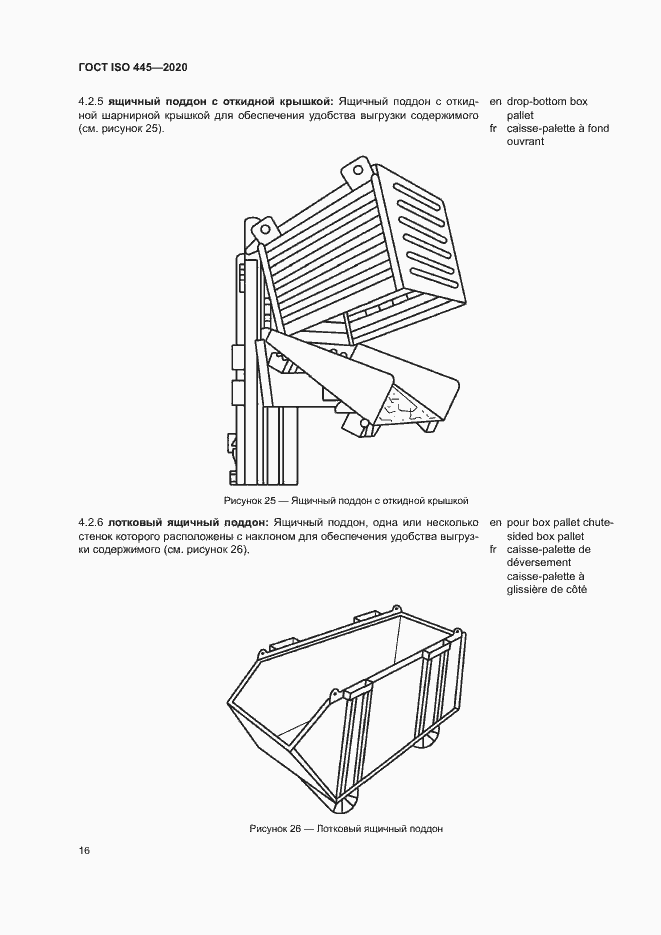 ГОСТ ISO 445—2020

4.2.5 **ящичный поддон с откидной крышкой:** Ящичный поддон с откидной шарнирной крышкой для обеспечения удобства выгрузки содержимого (см. рисунок 25).

en drop-bottom box pallet
fr caisse-palette à fond ouvrant

Рисунок 25 — Ящичный поддон с откидной крышкой

4.2.6 **лотковый ящичный поддон:** Ящичный поддон, одна или несколько стенок которого расположены с наклоном для обеспечения удобства выгрузки содержимого (см. рисунок 26).

en pour box pallet chute-sided box pallet
fr caisse-palette de déversement caisse-palette à glissière de côté

Рисунок 26 — Лотковый ящичный поддон

16