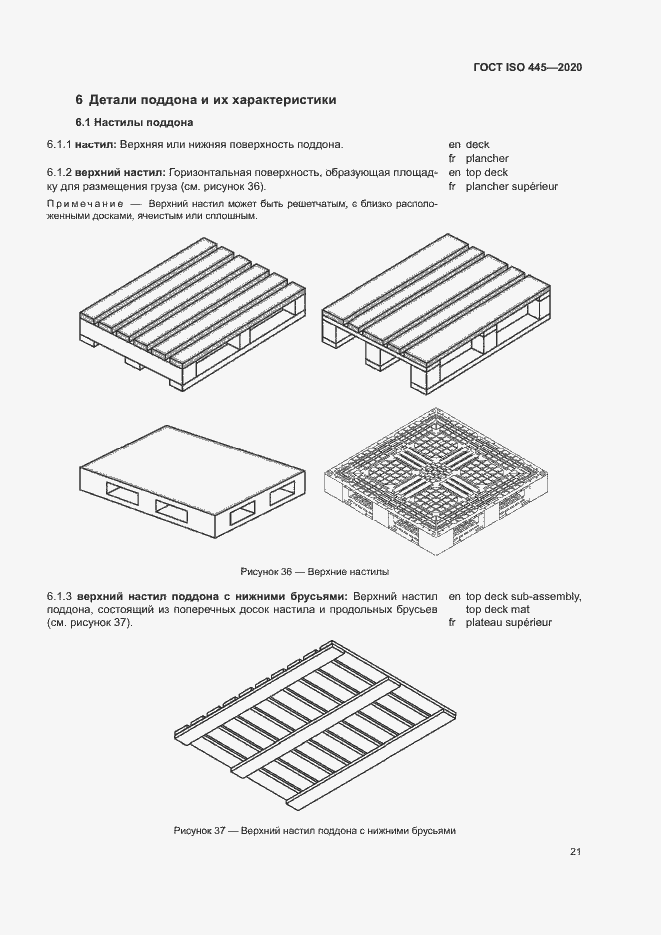 ГОСТ ISO 445—2020

6 Детали поддона и их характеристики

6.1 Настилы поддона

6.1.1 настил: Верхняя или нижняя поверхность поддона.

en deck
fr plancher

6.1.2 верхний настил: Горизонтальная поверхность, образующая площадку для размещения груза (см. рисунок 36).

en top deck
fr plancher supérieur

Примечание — Верхний настил может быть решетчатым, с близко расположенными досками, ячеистым или сплошным.

Рисунок 36 — Верхние настилы

6.1.3 верхний настил поддона с нижними брусьями: Верхний настил поддона, состоящий из поперечных досок настила и продольных брусьев (см. рисунок 37).

en top deck sub-assembly, top deck mat
fr plateau supérieur

Рисунок 37 — Верхний настил поддона с нижними брусьями

21