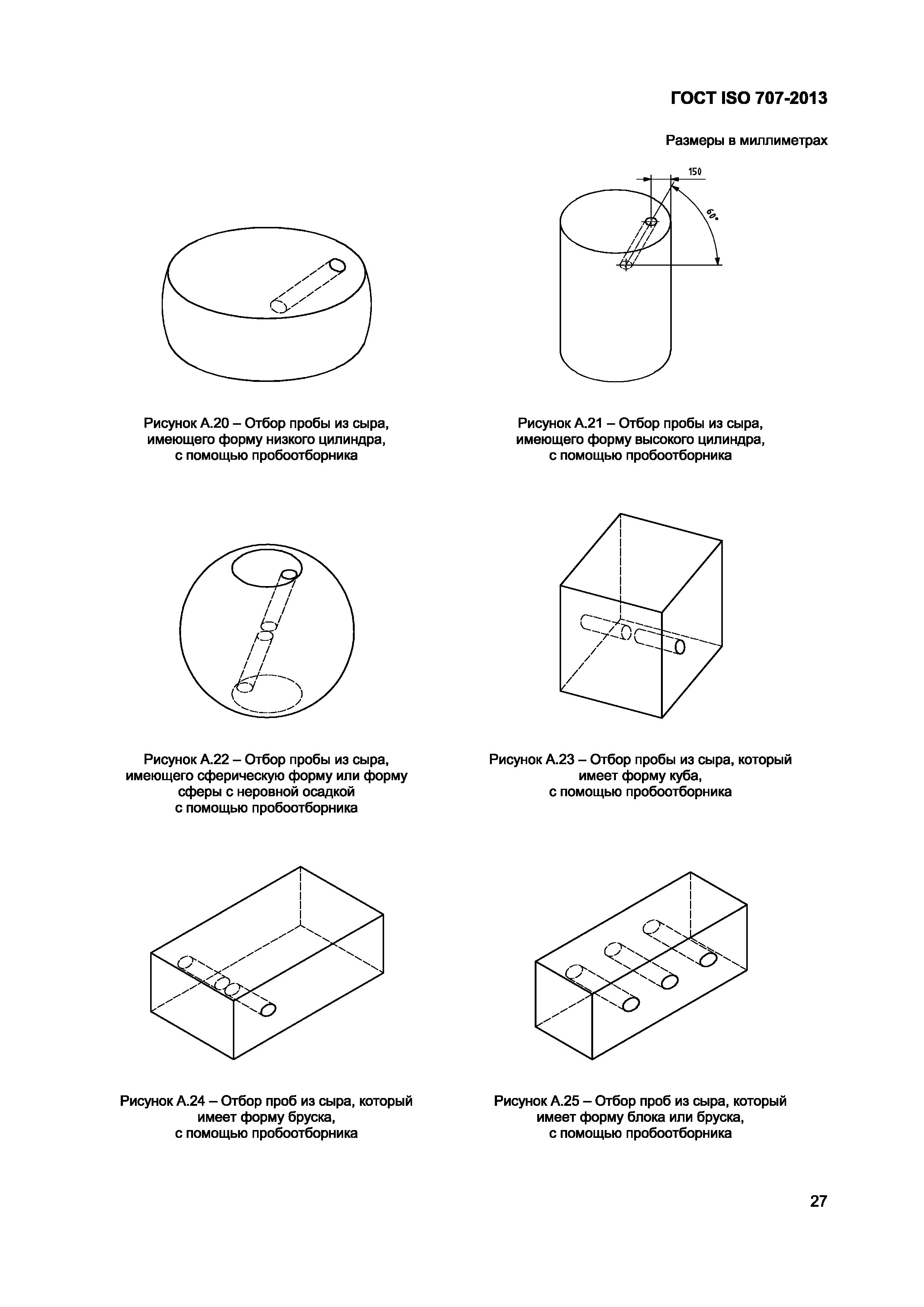 ГОСТ ISO 707-2013

Размеры в миллиметрах

150

60°

Рисунок А.20 – Отбор пробы из сыра, имеющего форму низкого цилиндра, с помощью пробоотборника

Рисунок А.21 – Отбор пробы из сыра, имеющего форму высокого цилиндра, с помощью пробоотборника

Рисунок А.22 – Отбор пробы из сыра, имеющего сферическую форму или форму сферы с неровной осадкой с помощью пробоотборника

Рисунок А.23 – Отбор пробы из сыра, который имеет форму куба, с помощью пробоотборника

Рисунок А.24 – Отбор проб из сыра, который имеет форму бруска, с помощью пробоотборника

Рисунок А.25 – Отбор проб из сыра, который имеет форму блока или бруска, с помощью пробоотборника

27