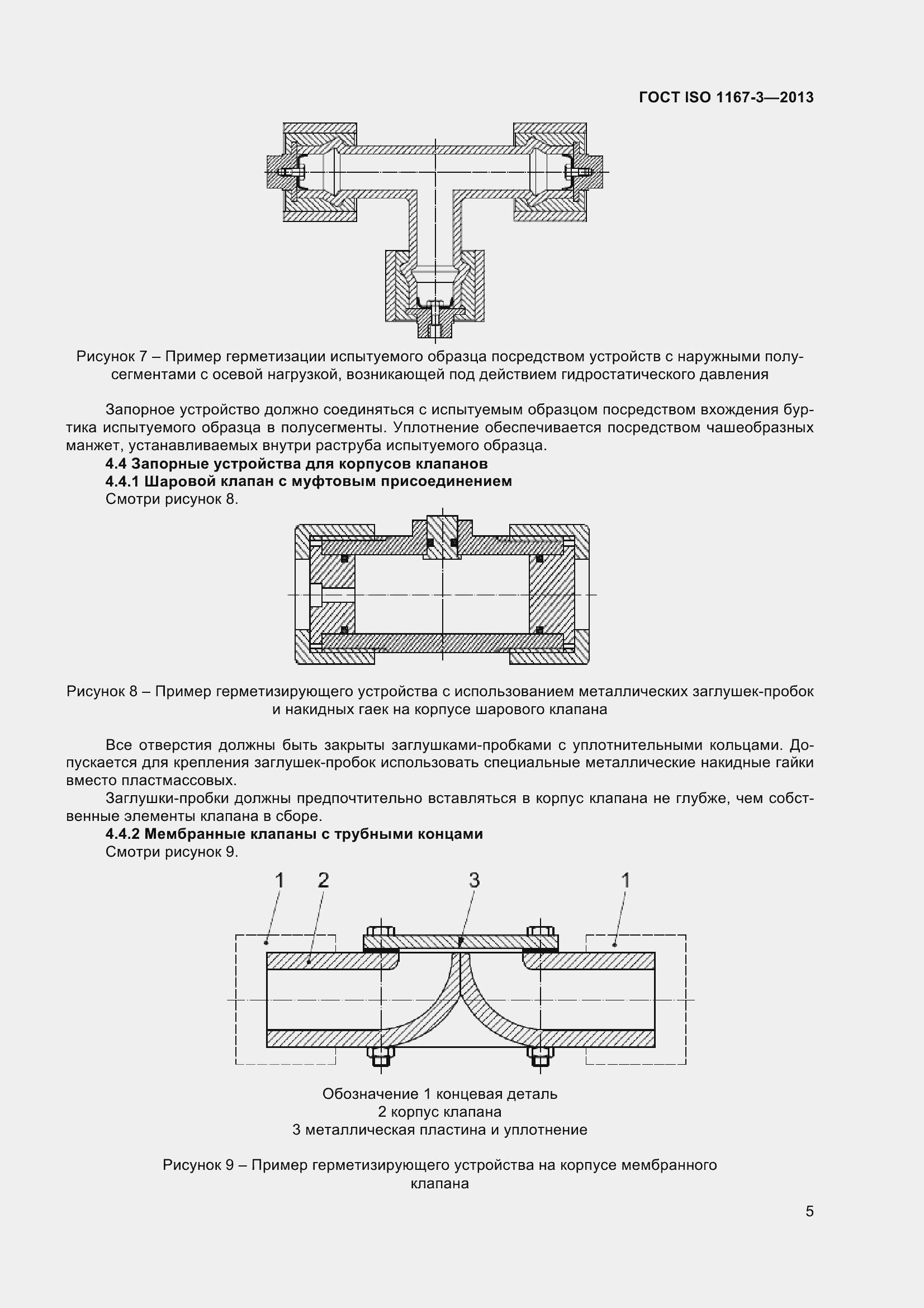 ГОСТ ISO 1167-3—2013

Рисунок 7 – Пример герметизации испытуемого образца посредством устройств с наружными полусегментами с осевой нагрузкой, возникающей под действием гидростатического давления

Запорное устройство должно соединяться с испытуемым образцом посредством вхождения буртика испытуемого образца в полусегменты. Уплотнение обеспечивается посредством чашеобразных манжет, устанавливаемых внутри раструба испытуемого образца.

4.4 Запорные устройства для корпусов клапанов

4.4.1 Шаровой клапан с муфтовым присоединением

Смотри рисунок 8.

Рисунок 8 – Пример герметизирующего устройства с использованием металлических заглушек-пробок и накидных гаек на корпусе шарового клапана

Все отверстия должны быть закрыты заглушками-пробками с уплотнительными кольцами. Допускается для крепления заглушек-пробок использовать специальные металлические накидные гайки вместо пластмассовых.

Заглушки-пробки должны предпочтительно вставляться в корпус клапана не глубже, чем собственные элементы клапана в сборе.

4.4.2 Мембранные клапаны с трубными концами

Смотри рисунок 9.

1 2 3 1

Обозначение 1 концевая деталь
2 корпус клапана
3 металлическая пластина и уплотнение

Рисунок 9 – Пример герметизирующего устройства на корпусе мембранного клапана

5