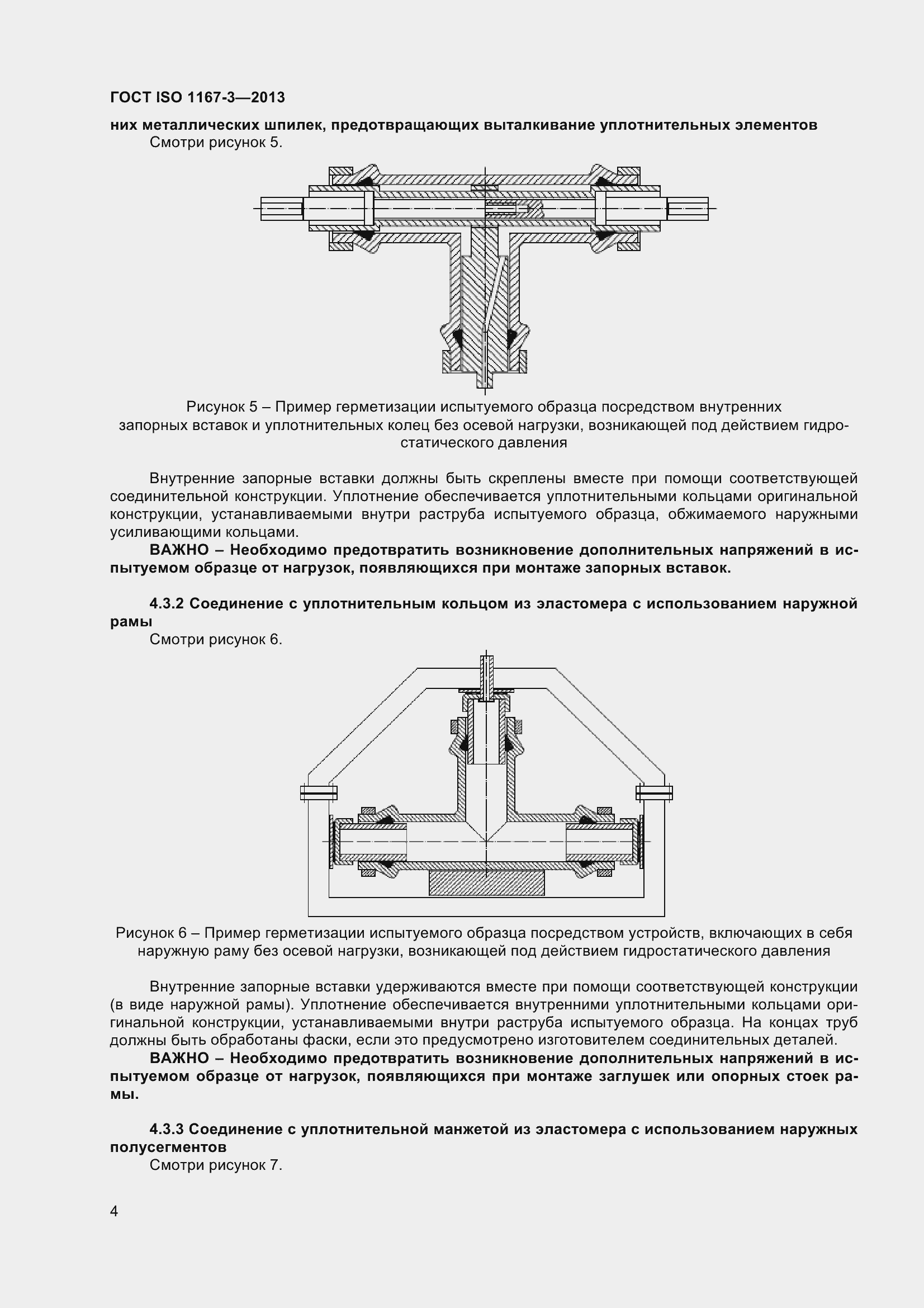 ГОСТ ISO 1167-3—2013

них металлических шпилек, предотвращающих выталкивание уплотнительных элементов

Смотри рисунок 5.

Рисунок 5 – Пример герметизации испытуемого образца посредством внутренних запорных вставок и уплотнительных колец без осевой нагрузки, возникающей под действием гидростатического давления

Внутренние запорные вставки должны быть скреплены вместе при помощи соответствующей соединительной конструкции. Уплотнение обеспечивается уплотнительными кольцами оригинальной конструкции, устанавливаемыми внутри раструба испытуемого образца, обжимаемого наружными усиливающими кольцами.

ВАЖНО – Необходимо предотвратить возникновение дополнительных напряжений в испытуемом образце от нагрузок, появляющихся при монтаже запорных вставок.

4.3.2 Соединение с уплотнительным кольцом из эластомера с использованием наружной рамы

Смотри рисунок 6.

Рисунок 6 – Пример герметизации испытуемого образца посредством устройств, включающих в себя наружную раму без осевой нагрузки, возникающей под действием гидростатического давления

Внутренние запорные вставки удерживаются вместе при помощи соответствующей конструкции (в виде наружной рамы). Уплотнение обеспечивается внутренними уплотнительными кольцами оригинальной конструкции, устанавливаемыми внутри раструба испытуемого образца. На концах труб должны быть обработаны фаски, если это предусмотрено изготовителем соединительных деталей.

ВАЖНО – Необходимо предотвратить возникновение дополнительных напряжений в испытуемом образце от нагрузок, появляющихся при монтаже заглушек или опорных стоек рамы.

4.3.3 Соединение с уплотнительной манжетой из эластомера с использованием наружных полусегментов

Смотри рисунок 7.

4