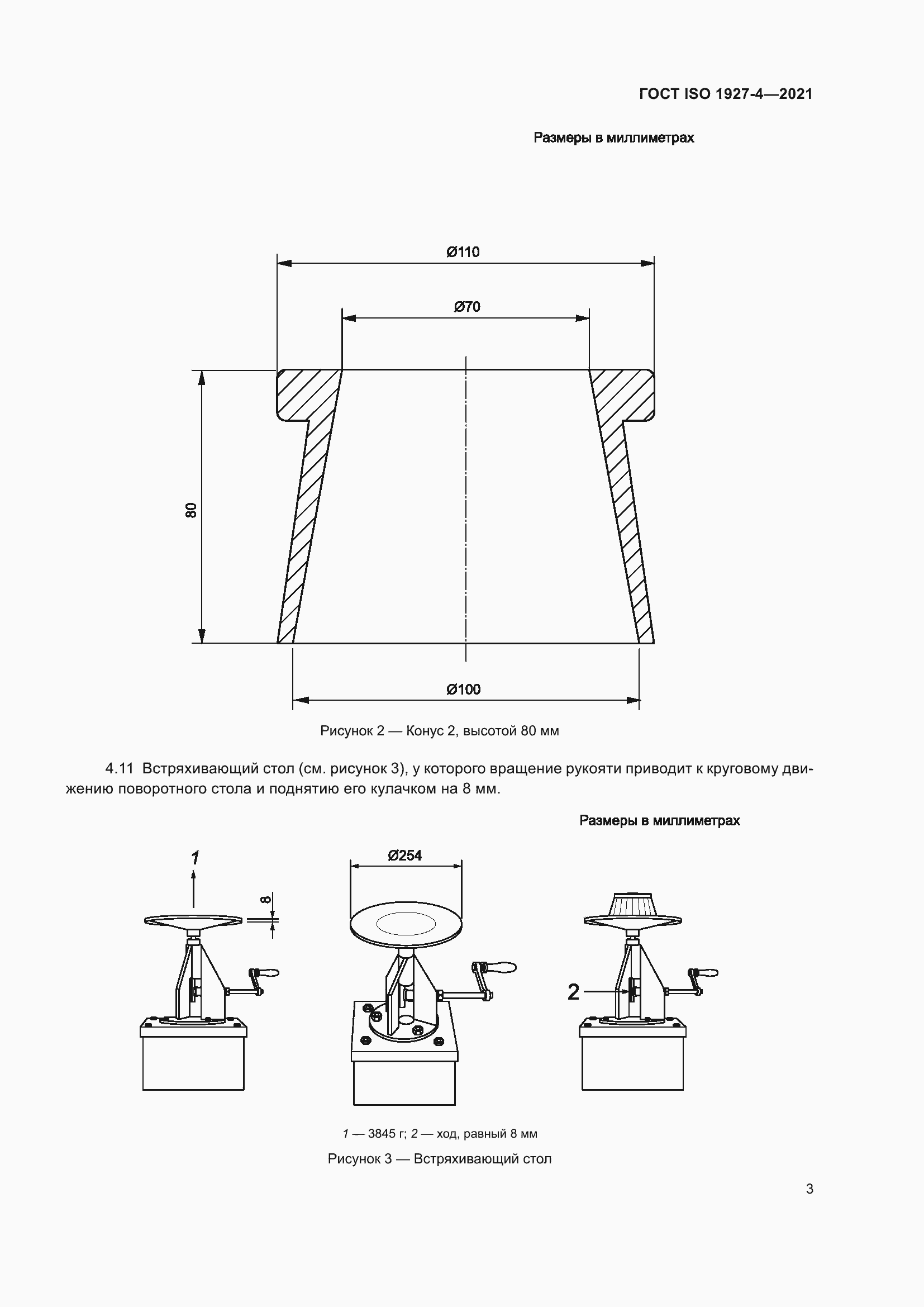 ГОСТ ISO 1927-4—2021

Размеры в миллиметрах

Ø110

Ø70

80

Ø100

Рисунок 2 — Конус 2, высотой 80 мм

4.11 Встряхивающий стол (см. рисунок 3), у которого вращение рукояти приводит к круговому движению поворотного стола и поднятию его кулачком на 8 мм.

Размеры в миллиметрах

1

8

Ø254

2

1 — 3845 г; 2 — ход, равный 8 мм

Рисунок 3 — Встряхивающий стол

3