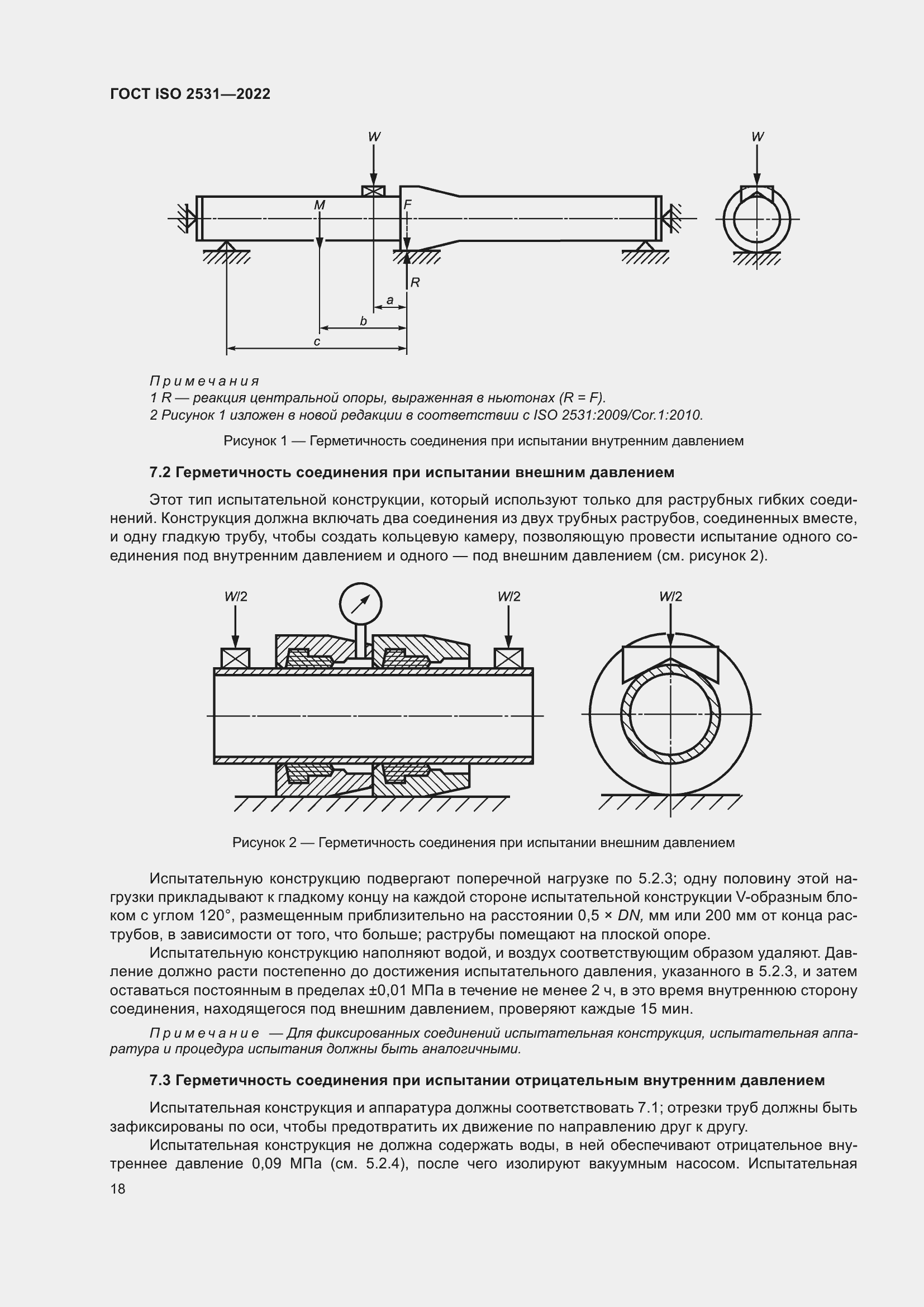 ГОСТ ISO 2531—2022

W

W

M

F

R

a

b

c

Примечания
1 R — реакция центральной опоры, выраженная в ньютонах (R = F).
2 Рисунок 1 изложен в новой редакции в соответствии с ISO 2531:2009/Cor.1:2010.

Рисунок 1 — Герметичность соединения при испытании внутренним давлением

7.2 Герметичность соединения при испытании внешним давлением

Этот тип испытательной конструкции, который используют только для раструбных гибких соединений. Конструкция должна включать два соединения из двух трубных раструбов, соединенных вместе, и одну гладкую трубу, чтобы создать кольцевую камеру, позволяющую провести испытание одного соединения под внутренним давлением и одного — под внешним давлением (см. рисунок 2).

W/2

W/2

W/2

Рисунок 2 — Герметичность соединения при испытании внешним давлением

Испытательную конструкцию подвергают поперечной нагрузке по 5.2.3; одну половину этой нагрузки прикладывают к гладкому концу на каждой стороне испытательной конструкции V-образным блоком с углом 120°, размещенным приблизительно на расстоянии 0,5 × DN, мм или 200 мм от конца раструбов, в зависимости от того, что больше; раструбы помещают на плоской опоре.

Испытательную конструкцию наполняют водой, и воздух соответствующим образом удаляют. Давление должно расти постепенно до достижения испытательного давления, указанного в 5.2.3, и затем оставаться постоянным в пределах ±0,01 МПа в течение не менее 2 ч, в это время внутреннюю сторону соединения, находящегося под внешним давлением, проверяют каждые 15 мин.

Примечание — Для фиксированных соединений испытательная конструкция, испытательная аппаратура и процедура испытания должны быть аналогичными.

7.3 Герметичность соединения при испытании отрицательным внутренним давлением

Испытательная конструкция и аппаратура должны соответствовать 7.1; отрезки труб должны быть зафиксированы по оси, чтобы предотвратить их движение по направлению друг к другу.

Испытательная конструкция не должна содержать воды, в ней обеспечивают отрицательное внутреннее давление 0,09 МПа (см. 5.2.4), после чего изолируют вакуумным насосом. Испытательная

18