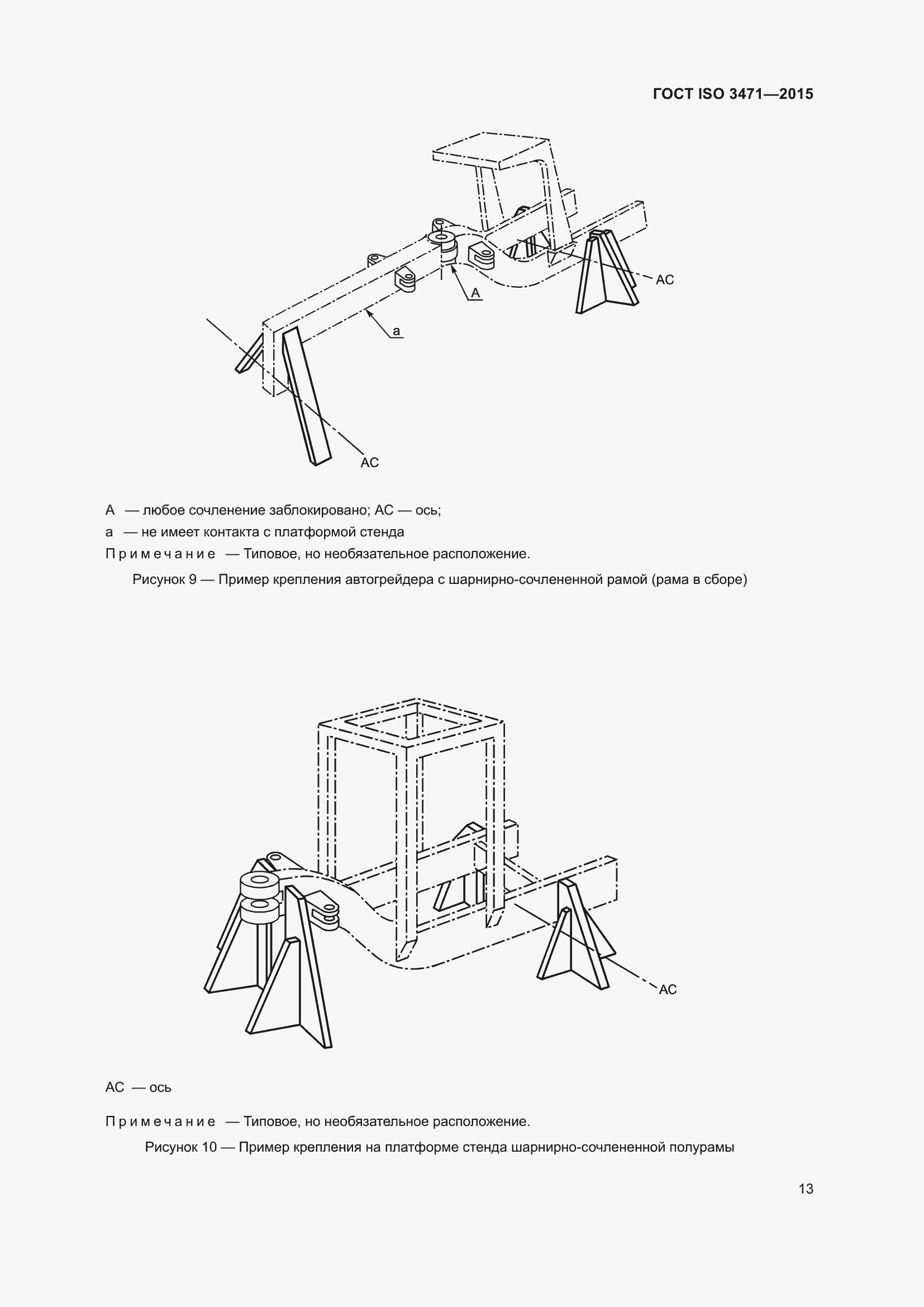 ГОСТ ISO 3471—2015

AC

A

a

AC

A — любое сочленение заблокировано; AC — ось;

a — не имеет контакта с платформой стенда

Примечание — Типовое, но необязательное расположение.

Рисунок 9 — Пример крепления автогрейдера с шарнирно-сочлененной рамой (рама в сборе)

AC

AC — ось

Примечание — Типовое, но необязательное расположение.

Рисунок 10 — Пример крепления на платформе стенда шарнирно-сочлененной полурамы

13