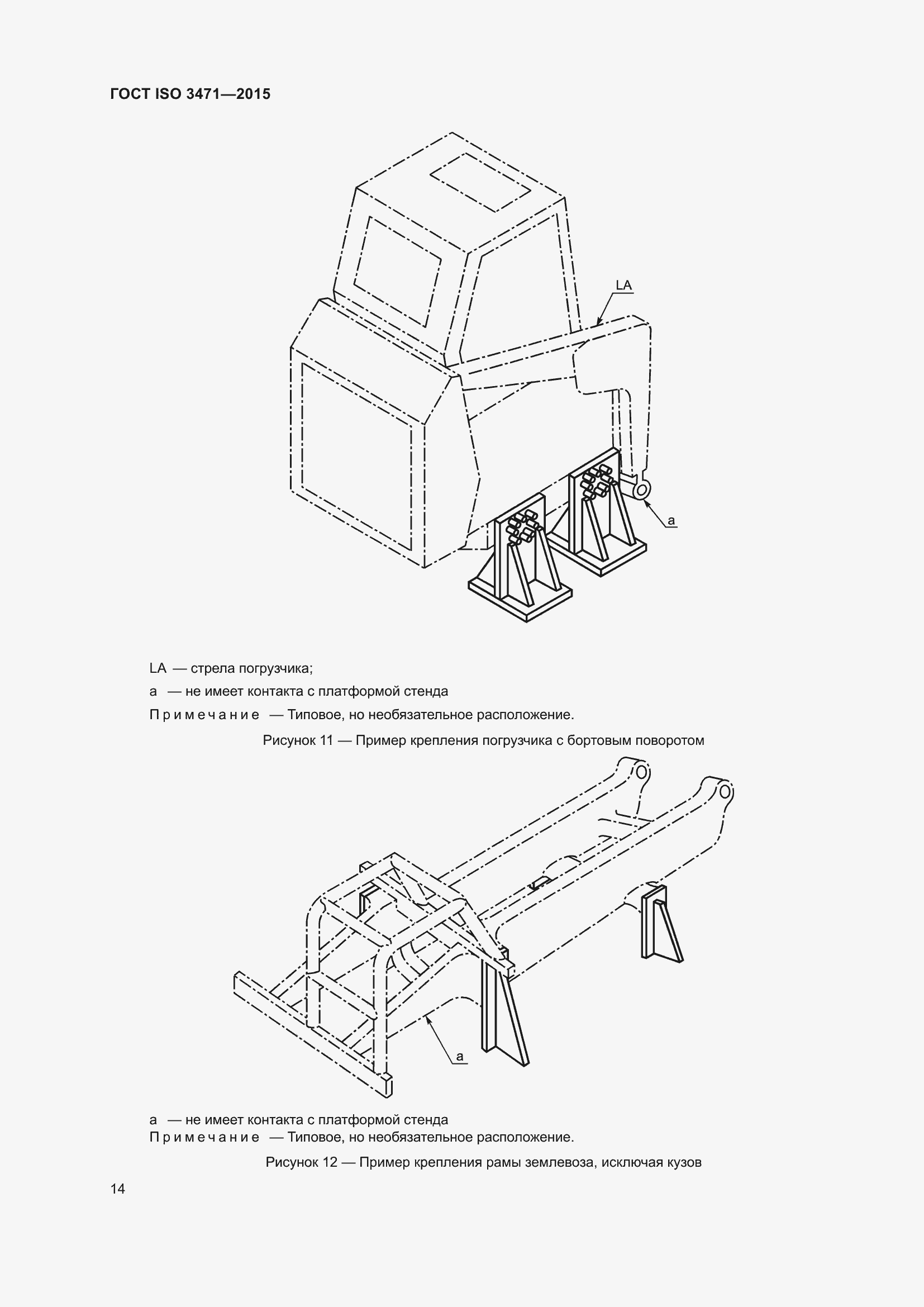 ГОСТ ISO 3471—2015

LA

a

LA — стрела погрузчика;

a — не имеет контакта с платформой стенда

Примечание — Типовое, но необязательное расположение.

Рисунок 11 — Пример крепления погрузчика с бортовым поворотом

a

a — не имеет контакта с платформой стенда

Примечание — Типовое, но необязательное расположение.

Рисунок 12 — Пример крепления рамы землевоза, исключая кузов

14