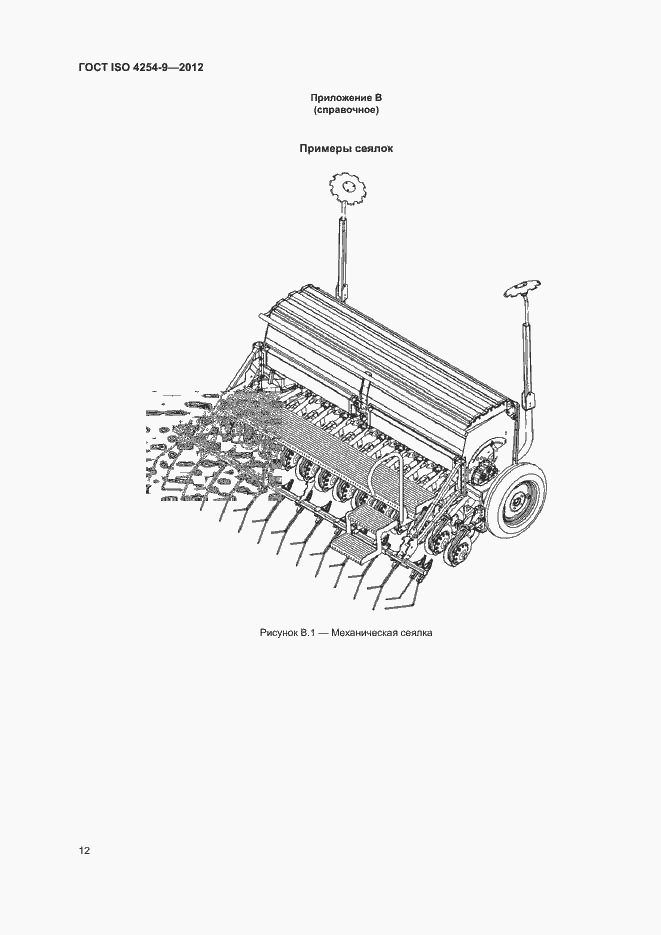 ГОСТ ISO 4254-9—2012

Приложение В
(справочное)

Примеры сеялок

Рисунок В.1 — Механическая сеялка

12