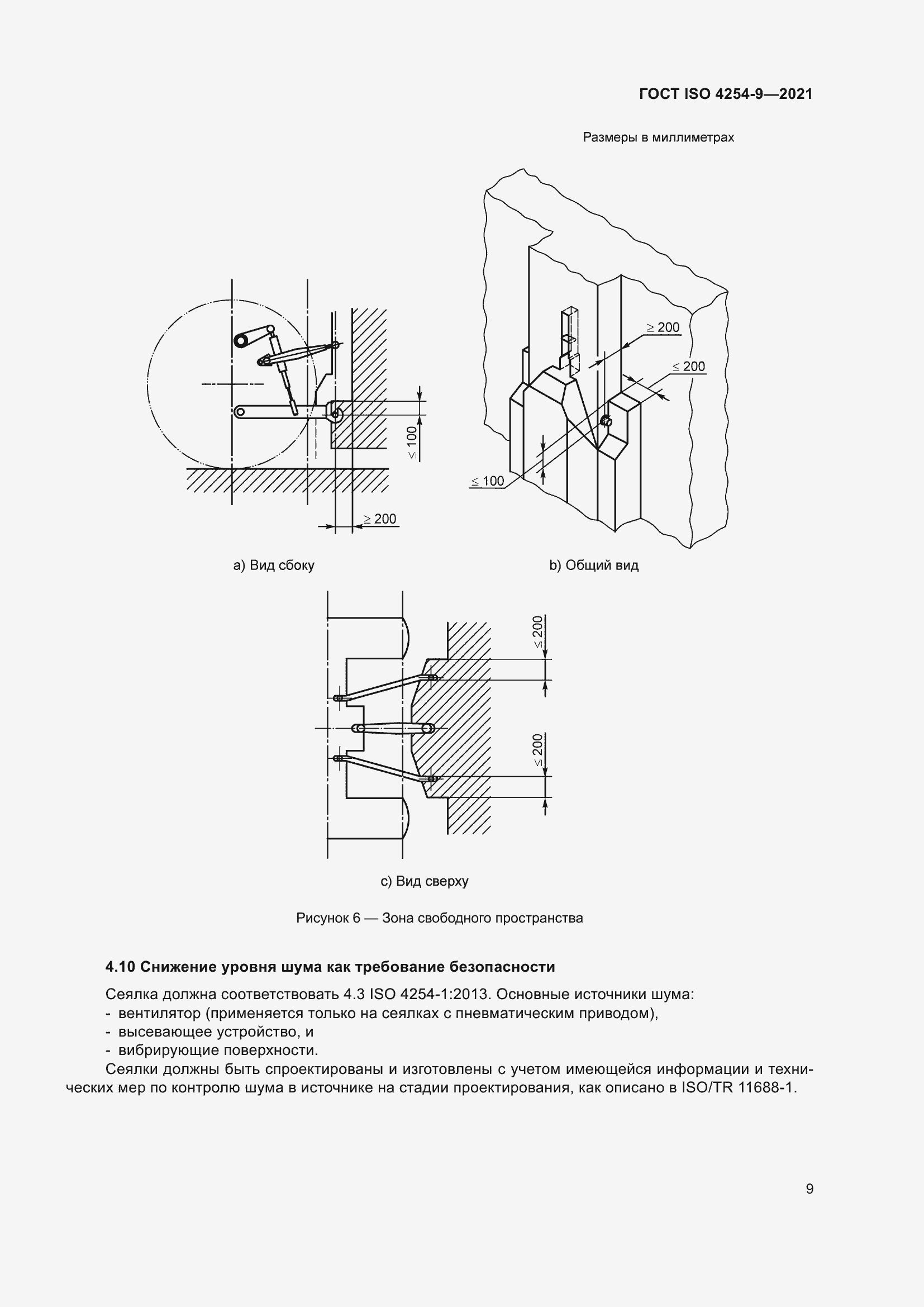 ГОСТ ISO 4254-9—2021

Размеры в миллиметрах

$\leq 100$

$\geq 200$

a) Вид сбоку

$\geq 200$

$\leq 200$

$\leq 100$

b) Общий вид

$\leq 200$

$\leq 200$

c) Вид сверху

Рисунок 6 — Зона свободного пространства

4.10 Снижение уровня шума как требование безопасности

Сеялка должна соответствовать 4.3 ISO 4254-1:2013. Основные источники шума:
- вентилятор (применяется только на сеялках с пневматическим приводом),
- высевающее устройство, и
- вибрирующие поверхности.

Сеялки должны быть спроектированы и изготовлены с учетом имеющейся информации и технических мер по контролю шума в источнике на стадии проектирования, как описано в ISO/TR 11688-1.

9