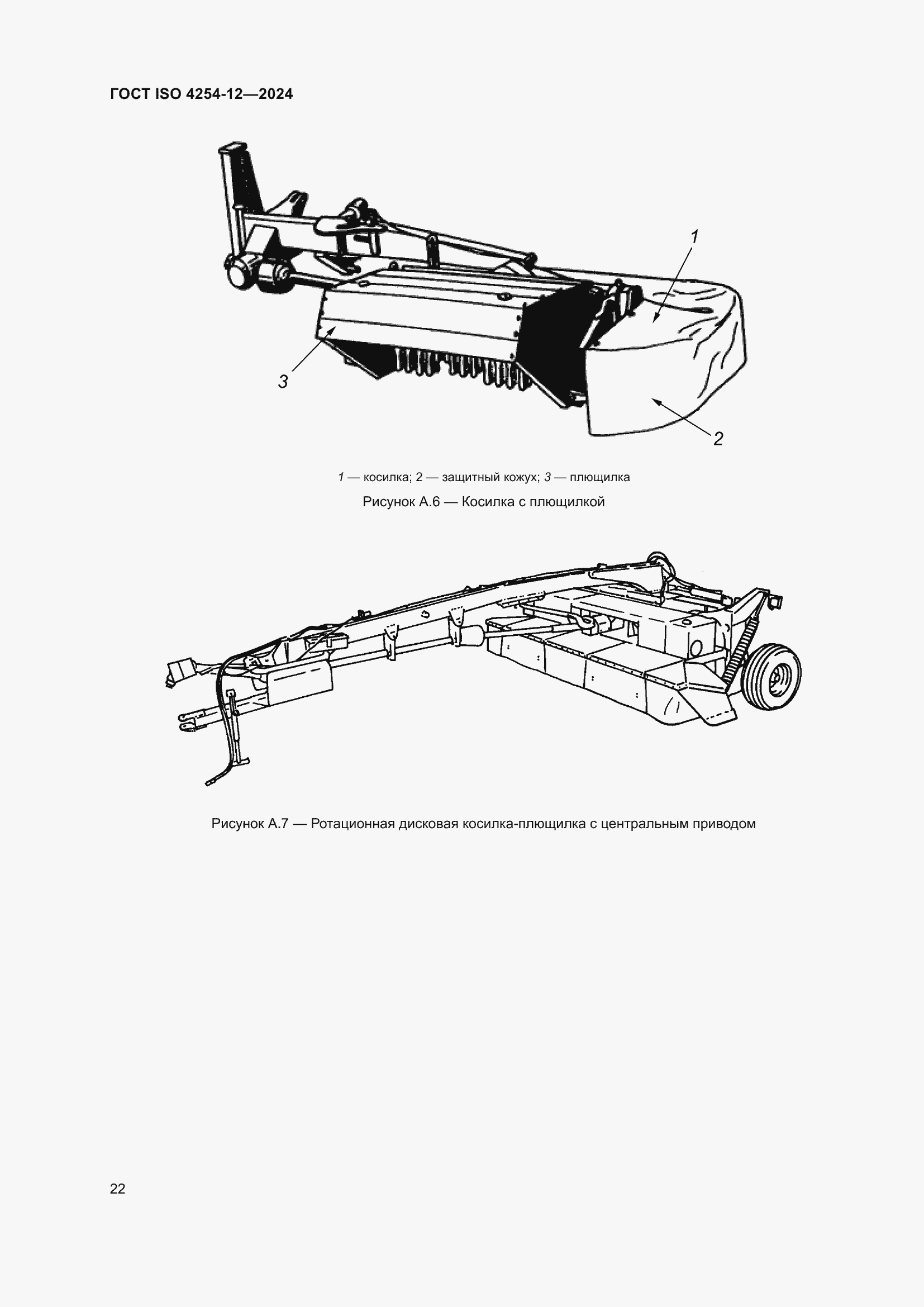 ГОСТ ISO 4254-12—2024

1

3

2

1 — косилка; 2 — защитный кожух; 3 — плющилка

Рисунок А.6 — Косилка с плющилкой

Рисунок А.7 — Ротационная дисковая косилка-плющилка с центральным приводом

22