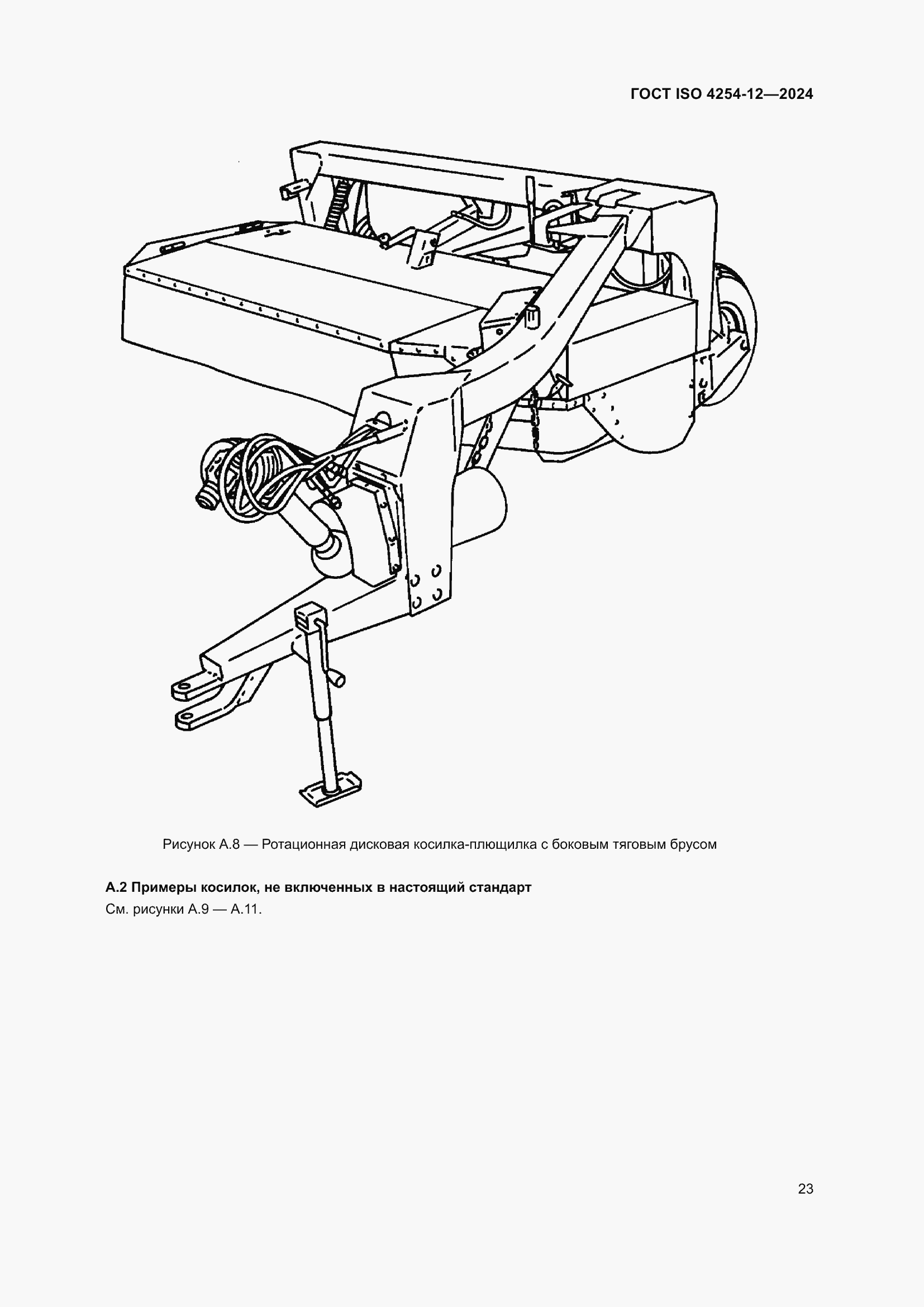 ГОСТ ISO 4254-12—2024

Рисунок А.8 — Ротационная дисковая косилка-плющилка с боковым тяговым брусом

А.2 Примеры косилок, не включенных в настоящий стандарт

См. рисунки А.9 — А.11.

23