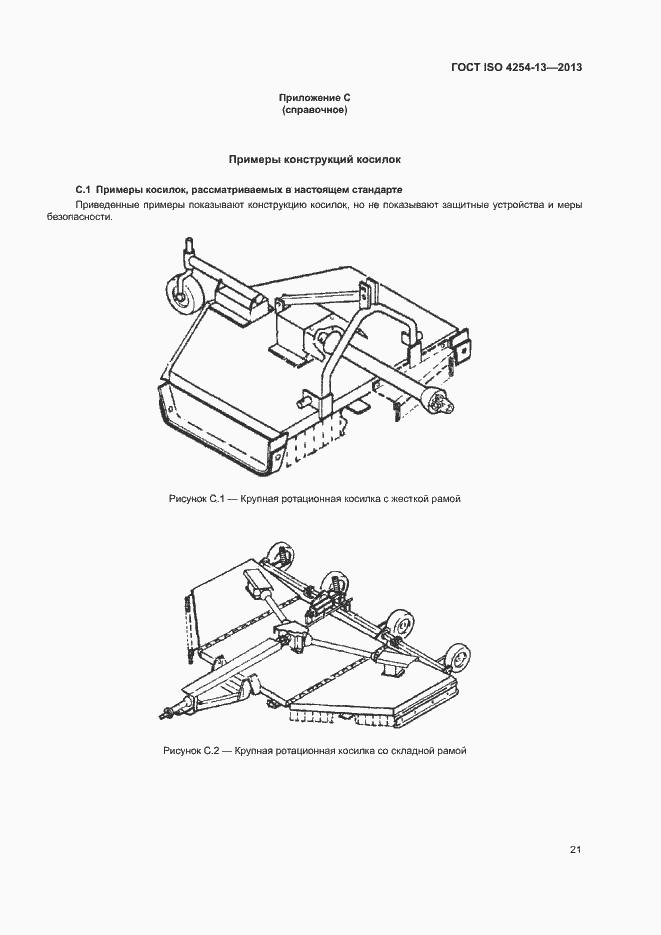 ГОСТ ISO 4254-13—2013

Приложение С
(справочное)

Примеры конструкций косилок

С.1 Примеры косилок, рассматриваемых в настоящем стандарте

Приведенные примеры показывают конструкцию косилок, но не показывают защитные устройства и меры безопасности.

Рисунок С.1 — Крупная ротационная косилка с жесткой рамой

Рисунок С.2 — Крупная ротационная косилка со складной рамой

21