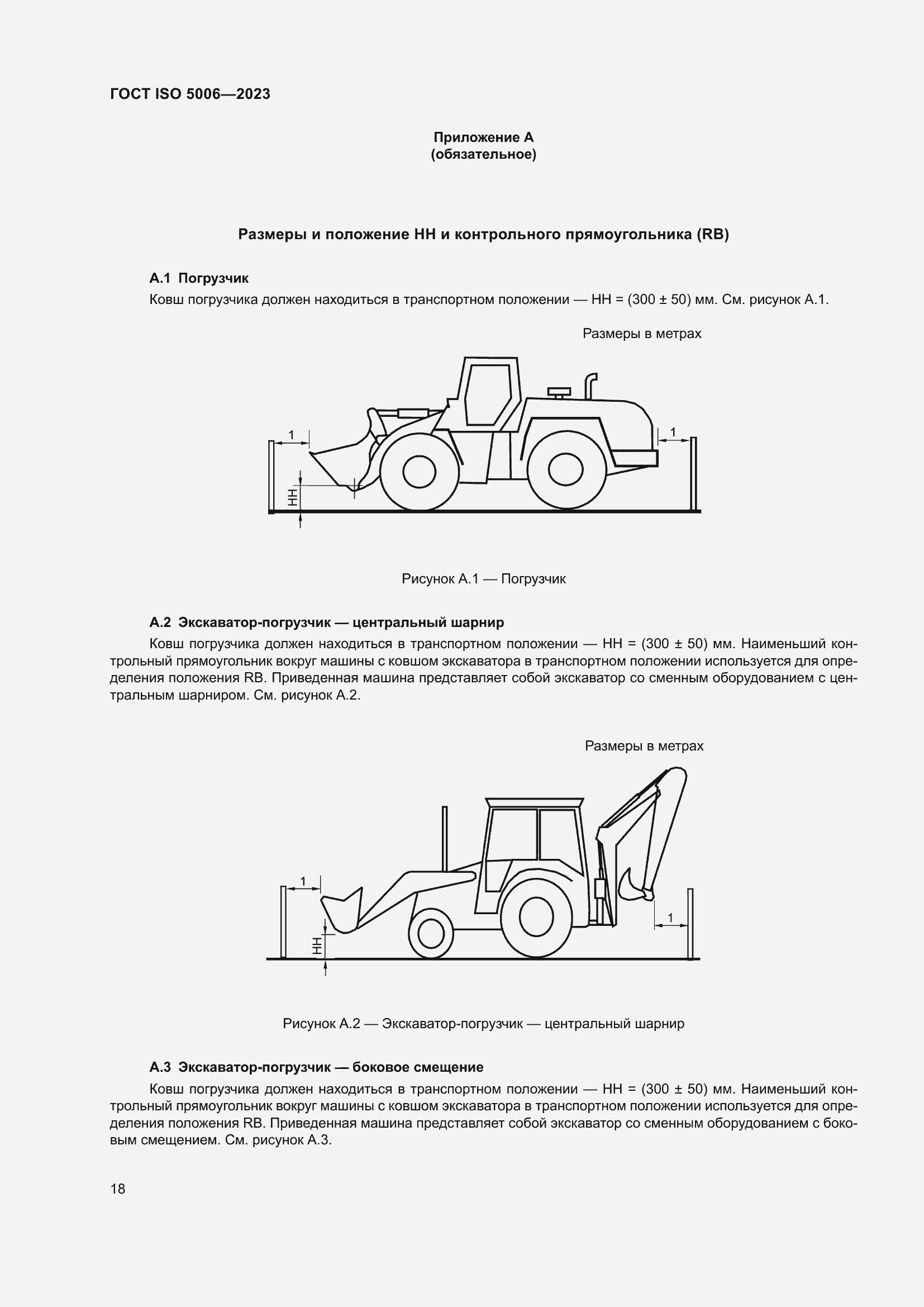 ГОСТ ISO 5006—2023

Приложение А
(обязательное)

Размеры и положение НН и контрольного прямоугольника (RB)

А.1 Погрузчик

Ковш погрузчика должен находиться в транспортном положении — НН = (300 ± 50) мм. См. рисунок А.1.

Размеры в метрах

1

1

НН

Рисунок А.1 — Погрузчик

А.2 Экскаватор-погрузчик — центральный шарнир

Ковш погрузчика должен находиться в транспортном положении — НН = (300 ± 50) мм. Наименьший контрольный прямоугольник вокруг машины с ковшом экскаватора в транспортном положении используется для определения положения RB. Приведенная машина представляет собой экскаватор со сменным оборудованием с центральным шарниром. См. рисунок А.2.

Размеры в метрах

1

1

НН

Рисунок А.2 — Экскаватор-погрузчик — центральный шарнир

А.3 Экскаватор-погрузчик — боковое смещение

Ковш погрузчика должен находиться в транспортном положении — НН = (300 ± 50) мм. Наименьший контрольный прямоугольник вокруг машины с ковшом экскаватора в транспортном положении используется для определения положения RB. Приведенная машина представляет собой экскаватор со сменным оборудованием с боковым смещением. См. рисунок А.3.

18