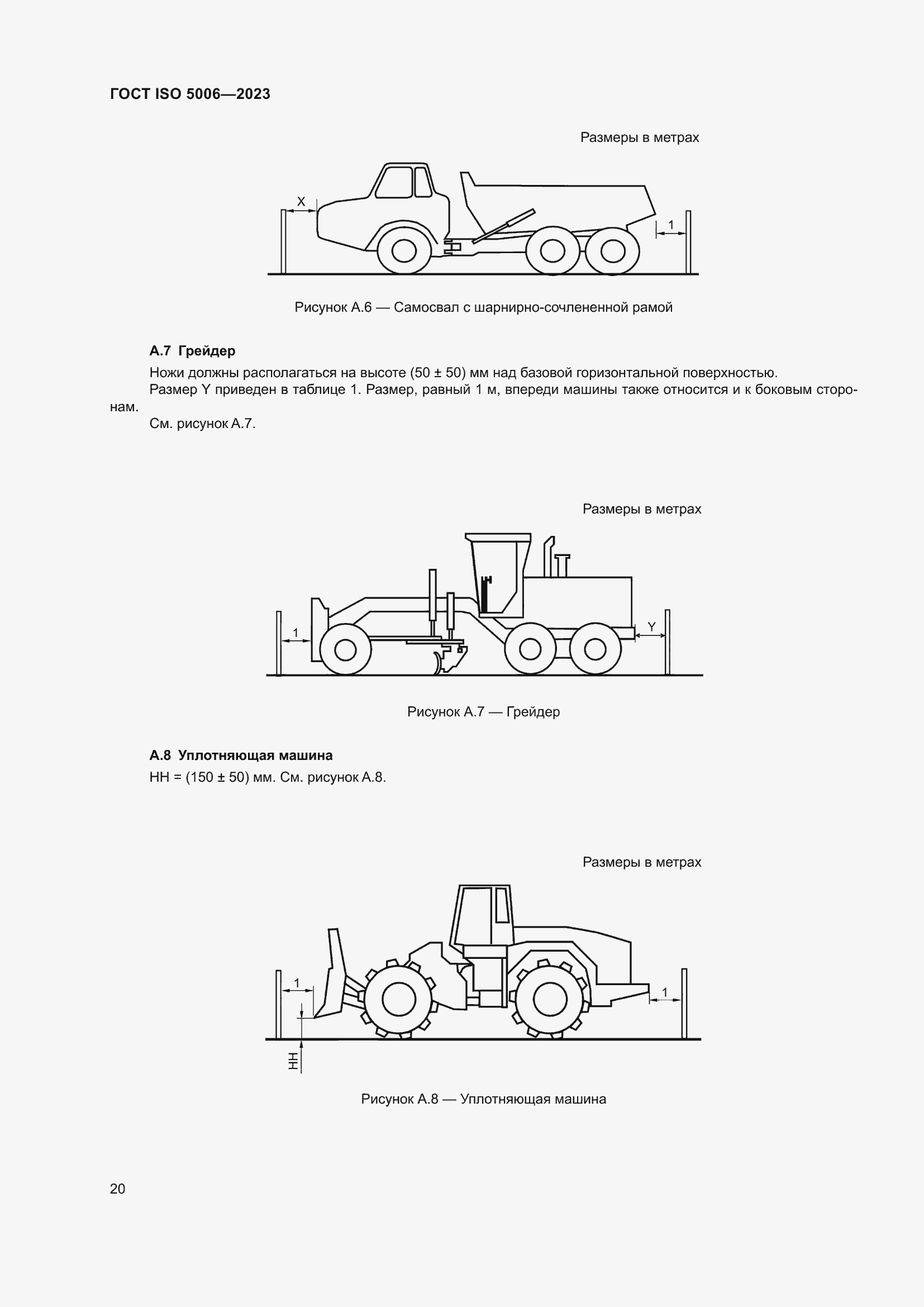 ГОСТ ISO 5006—2023

Размеры в метрах

X

1

Рисунок А.6 — Самосвал с шарнирно-сочлененной рамой

А.7 Грейдер

Ножи должны располагаться на высоте (50 ± 50) мм над базовой горизонтальной поверхностью.

Размер Y приведен в таблице 1. Размер, равный 1 м, впереди машины также относится и к боковым сторонам.

См. рисунок А.7.

Размеры в метрах

1

Y

Рисунок А.7 — Грейдер

А.8 Уплотняющая машина

HH = (150 ± 50) мм. См. рисунок А.8.

Размеры в метрах

1

1

HH

Рисунок А.8 — Уплотняющая машина

20