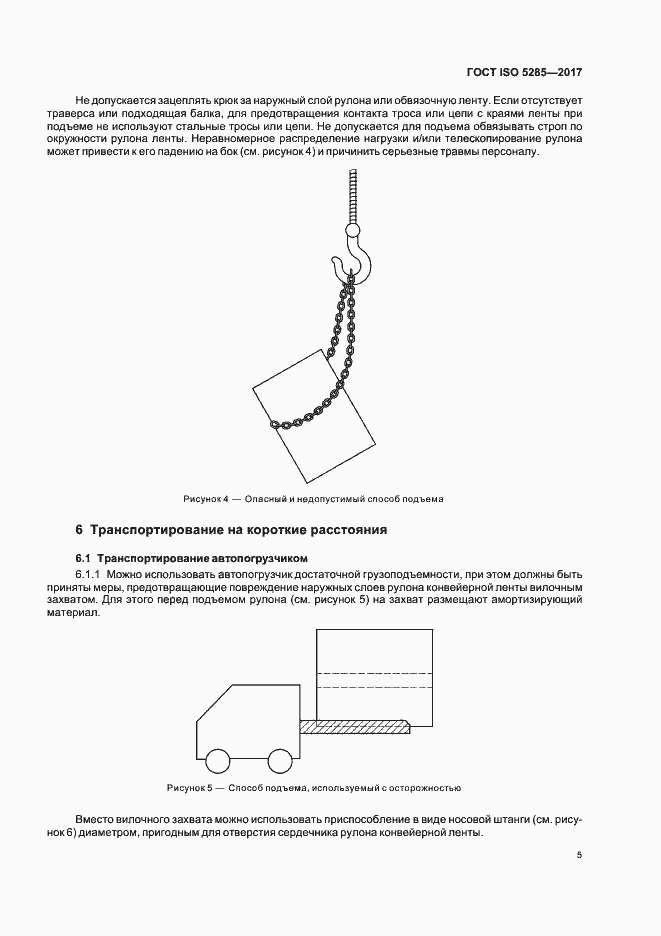 ГОСТ ISO 5285—2017

Не допускается зацеплять крюк за наружный слой рулона или обвязочную ленту. Если отсутствует траверса или подходящая балка, для предотвращения контакта троса или цепи с краями ленты при подъеме не используют стальные тросы или цепи. Не допускается для подъема обвязывать строп по окружности рулона ленты. Неравномерное распределение нагрузки и/или телескопирование рулона может привести к его падению на бок (см. рисунок 4) и причинить серьезные травмы персоналу.

Рисунок 4 — Опасный и недопустимый способ подъема

6 Транспортирование на короткие расстояния

6.1 Транспортирование автопогрузчиком

6.1.1 Можно использовать автопогрузчик достаточной грузоподъемности, при этом должны быть приняты меры, предотвращающие повреждение наружных слоев рулона конвейерной ленты вилочным захватом. Для этого перед подъемом рулона (см. рисунок 5) на захват размещают амортизирующий материал.

Рисунок 5 — Способ подъема, используемый с осторожностью

Вместо вилочного захвата можно использовать приспособление в виде носовой штанги (см. рисунок 6) диаметром, пригодным для отверстия сердечника рулона конвейерной ленты.

5