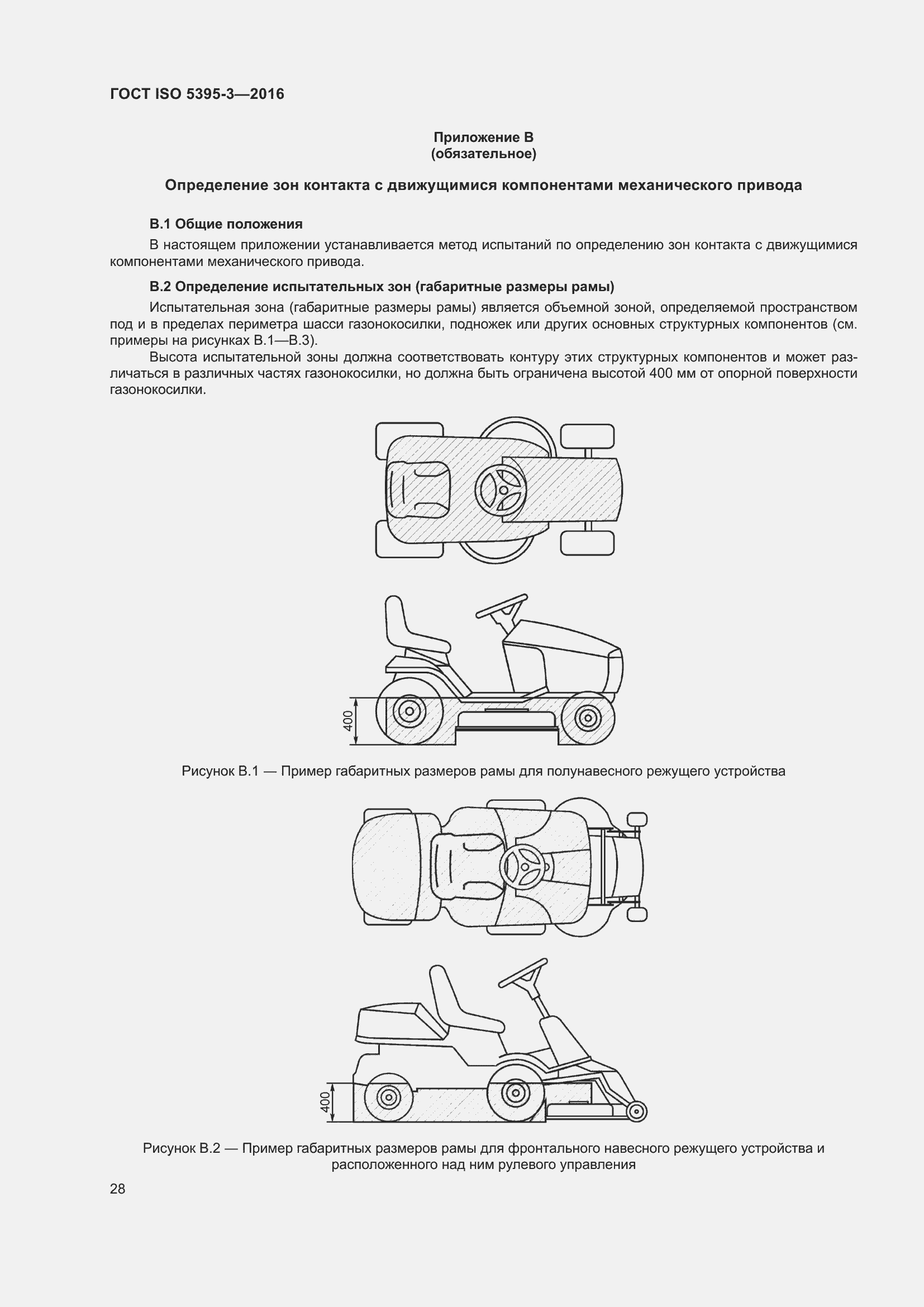 ГОСТ ISO 5395-3—2016

Приложение В
(обязательное)

Определение зон контакта с движущимися компонентами механического привода

В.1 Общие положения

В настоящем приложении устанавливается метод испытаний по определению зон контакта с движущимися компонентами механического привода.

В.2 Определение испытательных зон (габаритные размеры рамы)

Испытательная зона (габаритные размеры рамы) является объемной зоной, определяемой пространством под и в пределах периметра шасси газонокосилки, подножек или других основных структурных компонентов (см. примеры на рисунках В.1—В.3).

Высота испытательной зоны должна соответствовать контуру этих структурных компонентов и может различаться в различных частях газонокосилки, но должна быть ограничена высотой 400 мм от опорной поверхности газонокосилки.

400

Рисунок В.1 — Пример габаритных размеров рамы для полунавесного режущего устройства

400

Рисунок В.2 — Пример габаритных размеров рамы для фронтального навесного режущего устройства и расположенного над ним рулевого управления

28