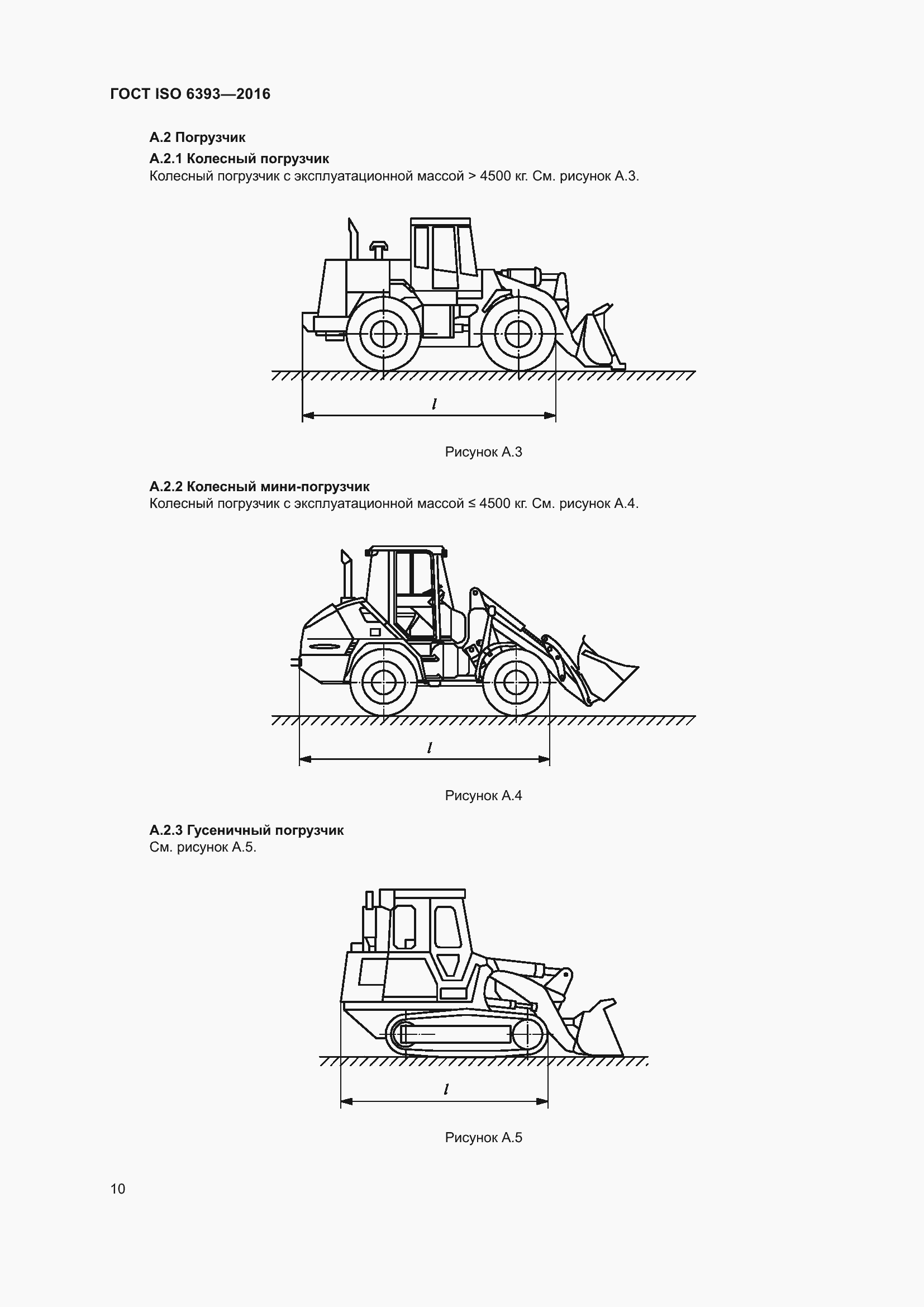 ГОСТ ISO 6393—2016

А.2 Погрузчик

А.2.1 Колесный погрузчик

Колесный погрузчик с эксплуатационной массой > 4500 кг. См. рисунок А.3.

$l$

Рисунок А.3

А.2.2 Колесный мини-погрузчик

Колесный погрузчик с эксплуатационной массой ≤ 4500 кг. См. рисунок А.4.

$l$

Рисунок А.4

А.2.3 Гусеничный погрузчик

См. рисунок А.5.

$l$

Рисунок А.5

10