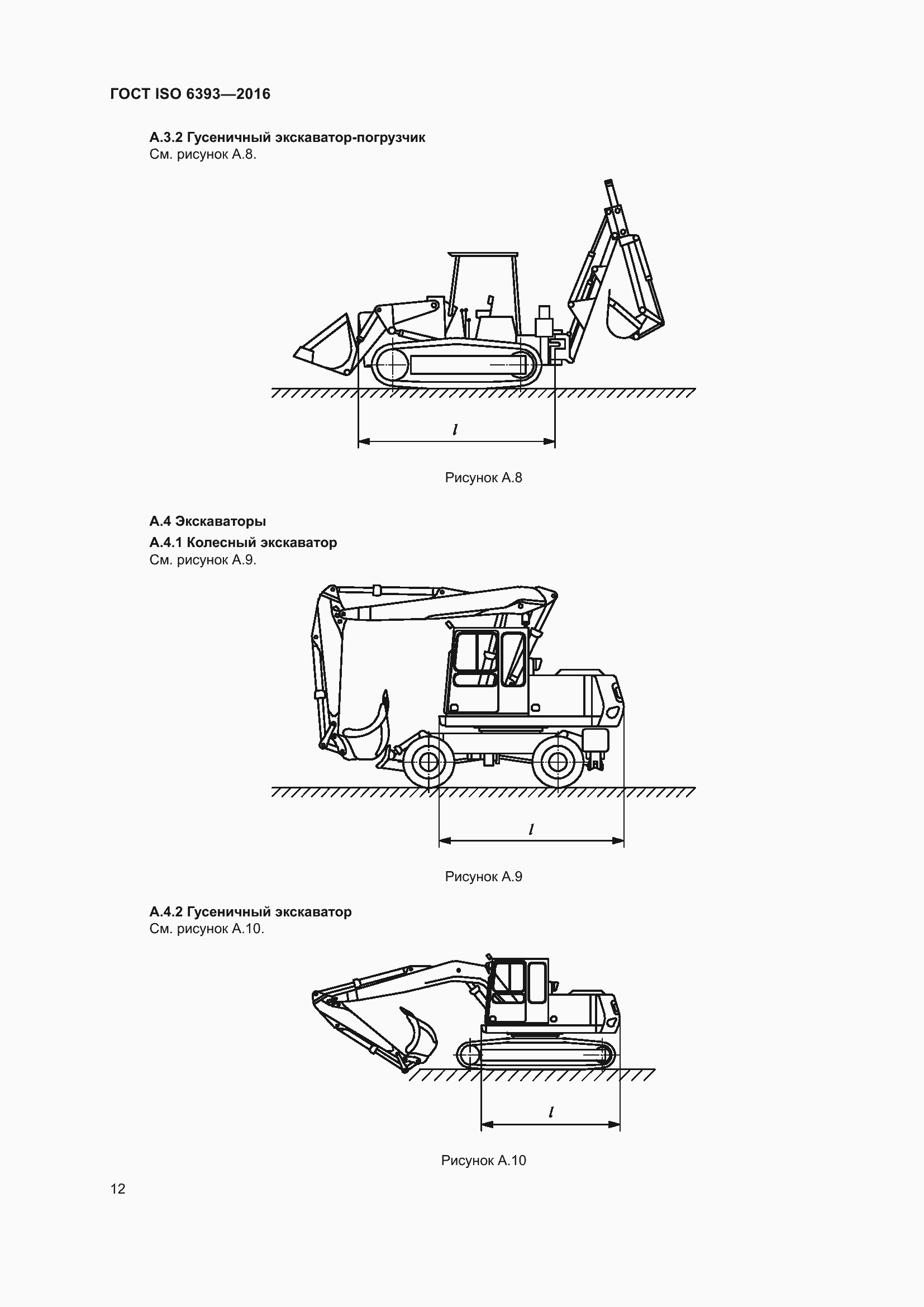 ГОСТ ISO 6393—2016

А.3.2 Гусеничный экскаватор-погрузчик
См. рисунок А.8.

$l$

Рисунок А.8

А.4 Экскаваторы

А.4.1 Колесный экскаватор
См. рисунок А.9.

$l$

Рисунок А.9

А.4.2 Гусеничный экскаватор
См. рисунок А.10.

$l$

Рисунок А.10

12