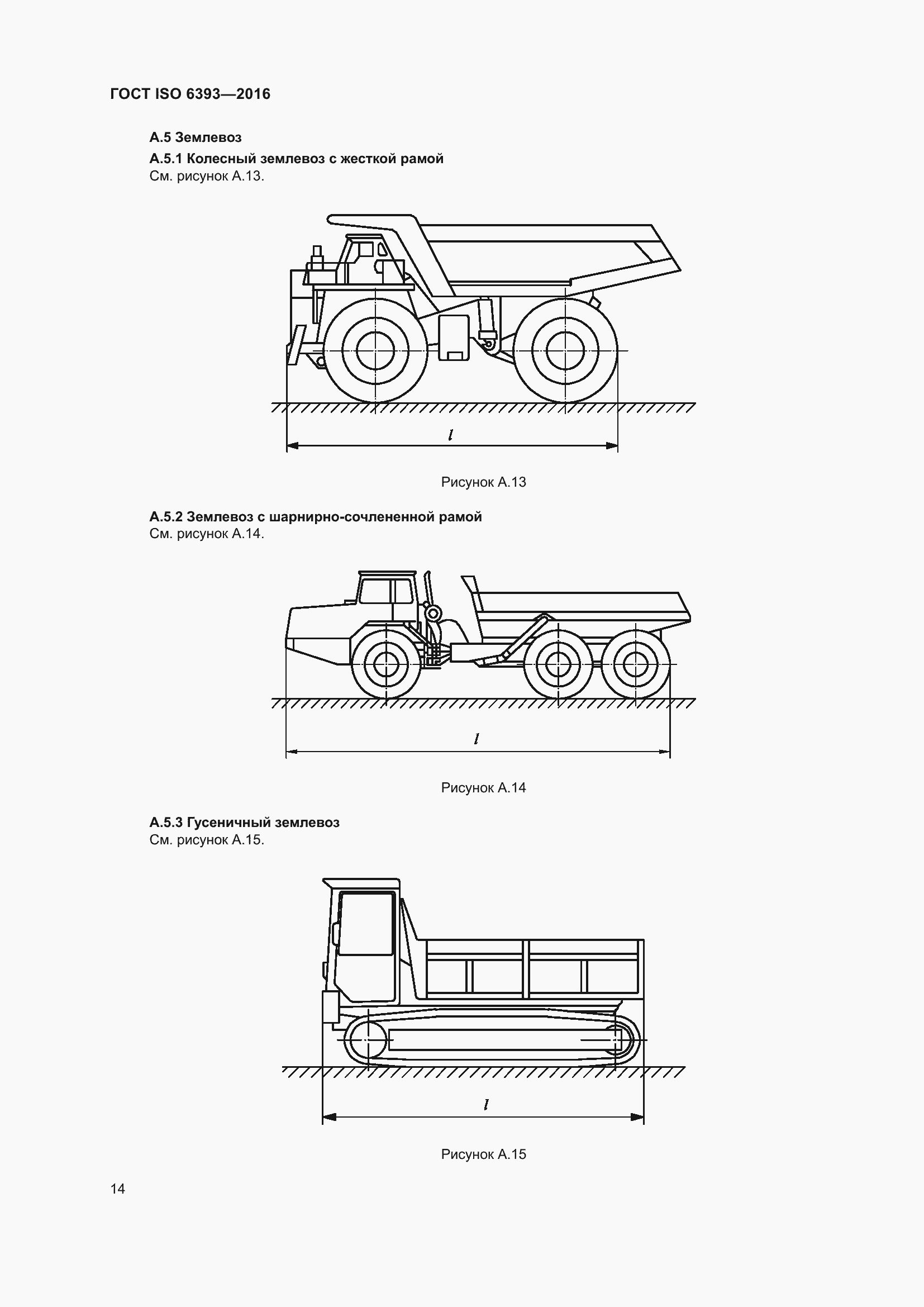 ГОСТ ISO 6393—2016

А.5 Землевоз

А.5.1 Колесный землевоз с жесткой рамой

См. рисунок А.13.

$l$

Рисунок А.13

А.5.2 Землевоз с шарнирно-сочлененной рамой

См. рисунок А.14.

$l$

Рисунок А.14

А.5.3 Гусеничный землевоз

См. рисунок А.15.

$l$

Рисунок А.15

14